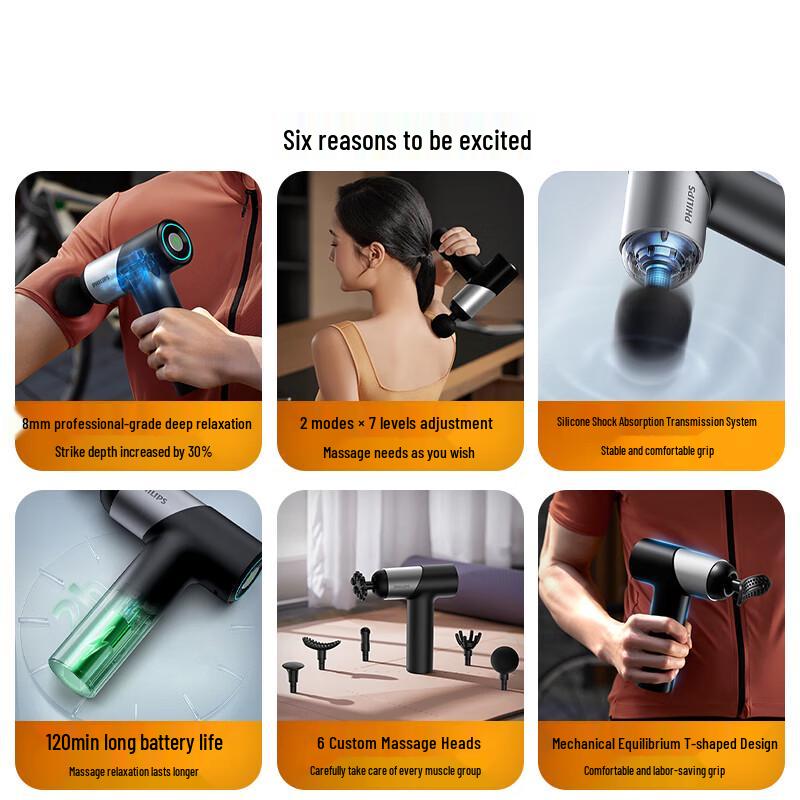 Six reasons to be excited

PHILIPS

8mm professional-grade deep relaxation

Strike depth increased by 30%

2 modes × 7 levels adjustment

Massage needs as you wish

PHILIPS

Silicone Shock Absorption Transmission System

Stable and comfortable grip

PHILIPS

120min long battery life

Massage relaxation lasts longer

6 Custom Massage Heads

Carefully take care of every muscle group

Mechanical Equilibrium T-shaped Design

Comfortable and labor-saving grip