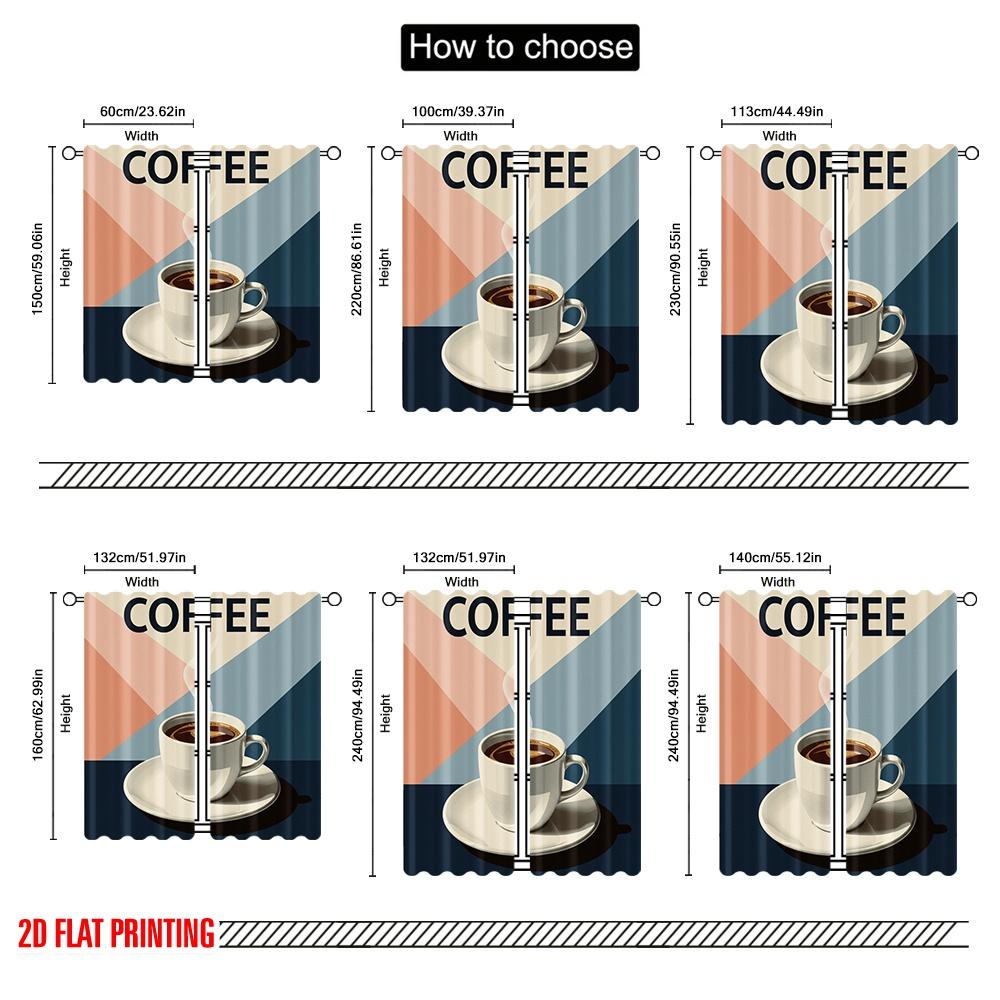 How to choose

60cm/23.62in
Width
150cm/59.06in
Height
COFFEE

100cm/39.37in
Width
220cm/86.61in
Height
COFFEE

113cm/44.49in
Width
230cm/90.55in
Height
COFFEE

132cm/51.97in
Width
160cm/62.99in
Height
COFFEE

132cm/51.97in
Width
240cm/94.49in
Height
COFFEE

140cm/55.12in
Width
240cm/94.49in
Height
COFFEE

2D FLAT PRINTING