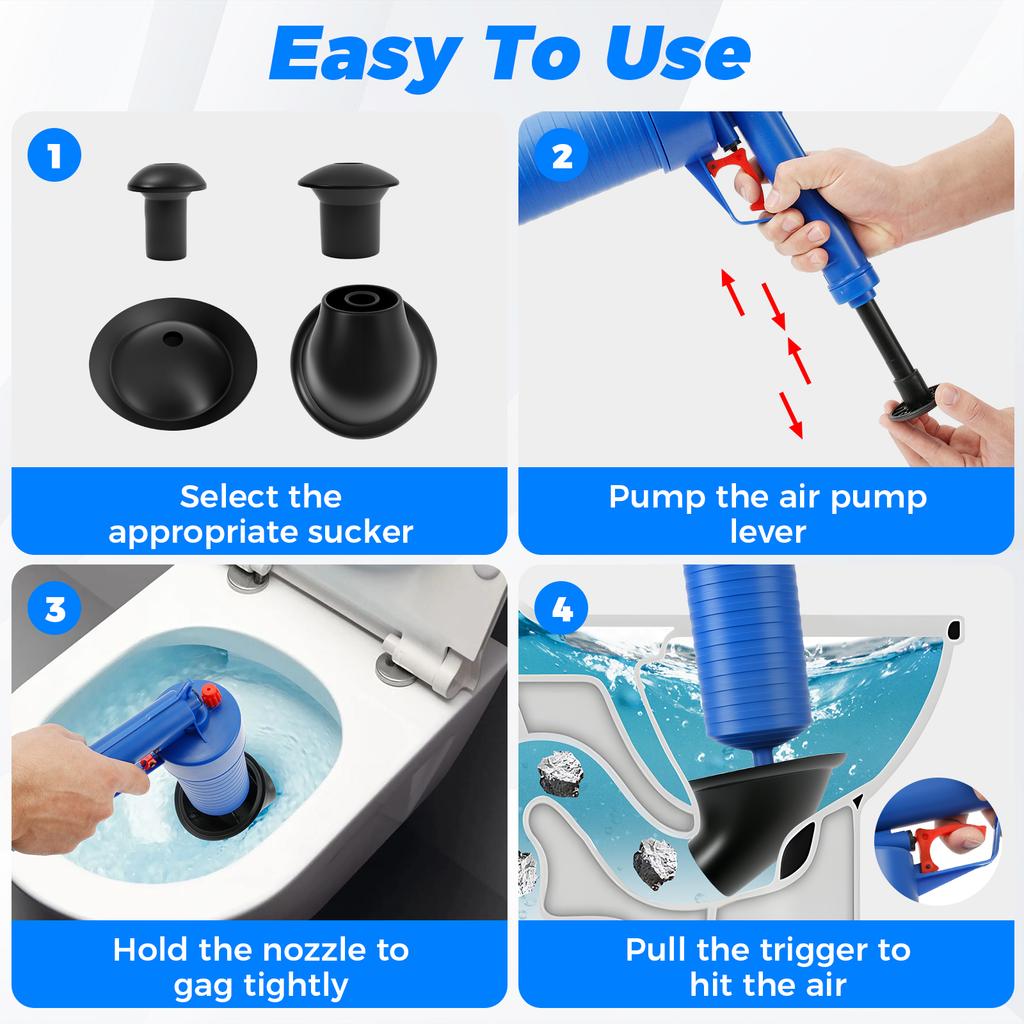 Easy To Use

1

Select the appropriate sucker

2

Pump the air pump lever

3

Hold the nozzle to gag tightly

4

Pull the trigger to hit the air