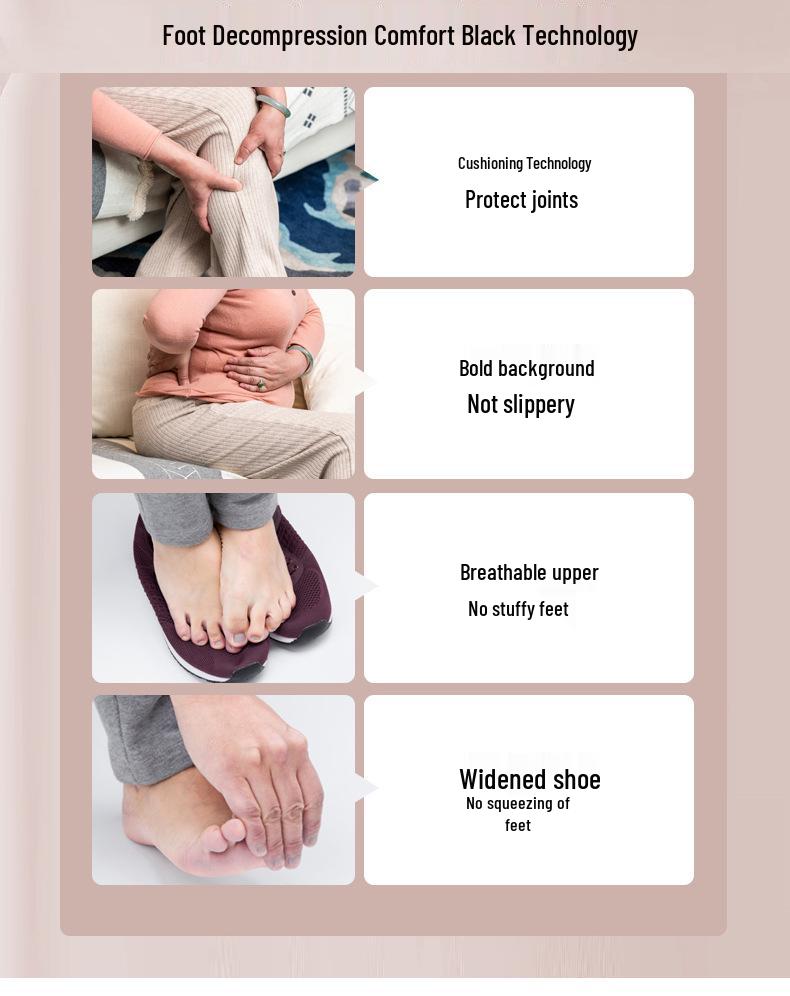 Foot Decompression Comfort Black Technology

Cushioning Technology
Protect joints

Bold background
Not slippery

Breathable upper
No stuffy feet

Widened shoe
No squeezing of feet