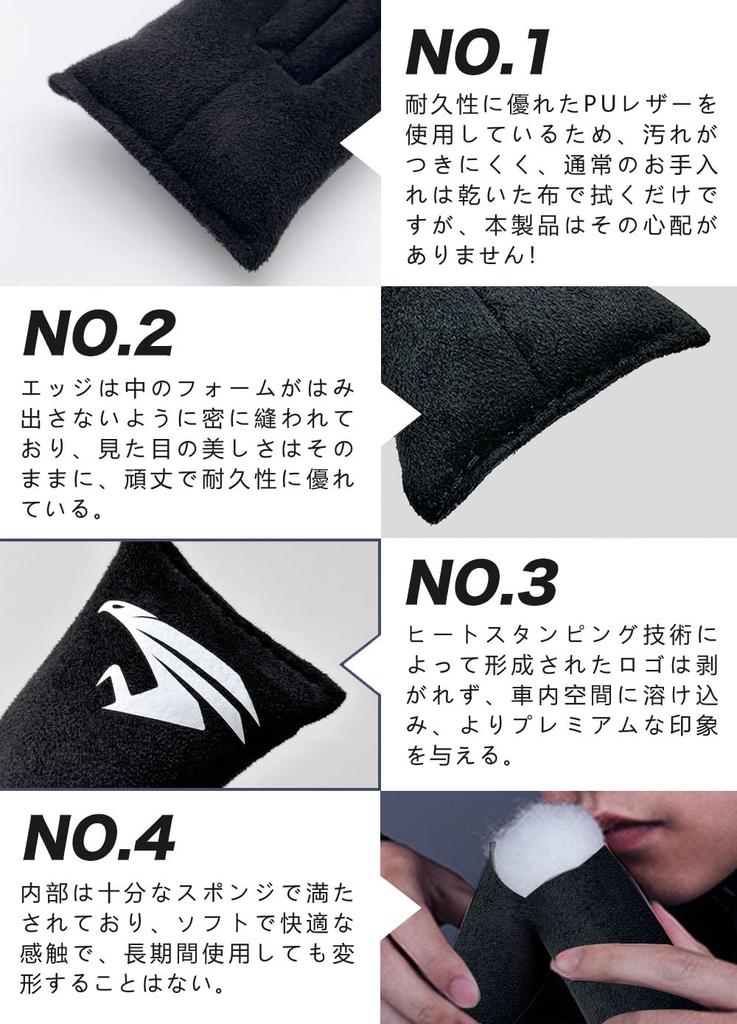 NO.1

耐久性に優れたPUレザーを使用しているため、汚れがつきにくく、通常のお手入れは乾いた布で拭くだけですが、本製品はその心配がありません!

NO.2

エッジは中のフォームがはみ出さないように密に縫われており、見た目の美しさはそのままに、頑丈で耐久性に優れている。

NO.3

ヒートスタンピング技術によって形成されたロゴは剥がれず、車内空間に溶け込み、よりプレミアムな印象を与える。

NO.4

内部は十分なスポンジで満たされており、ソフトで快適な感触で、長期間使用しても変形することはない。