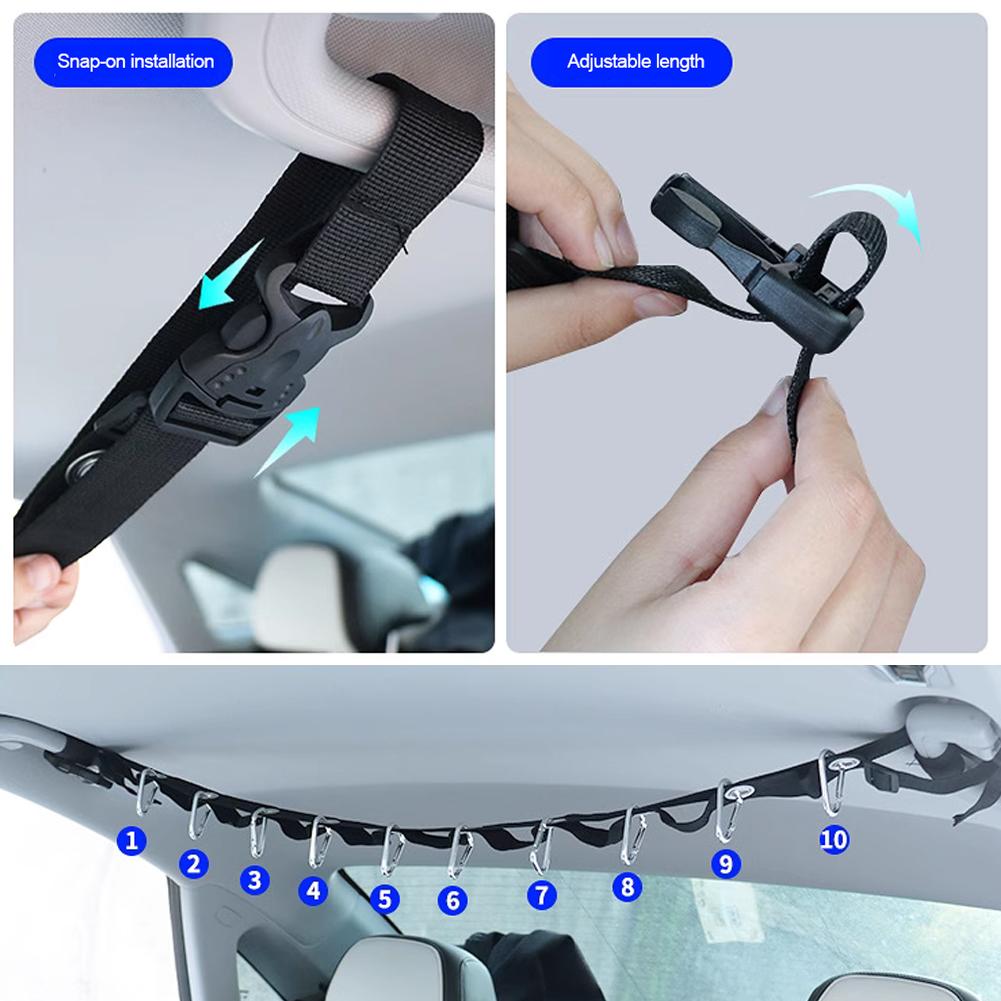 Snap-on installation

Adjustable length

1
2
3
4
5
6
7
8
9
10