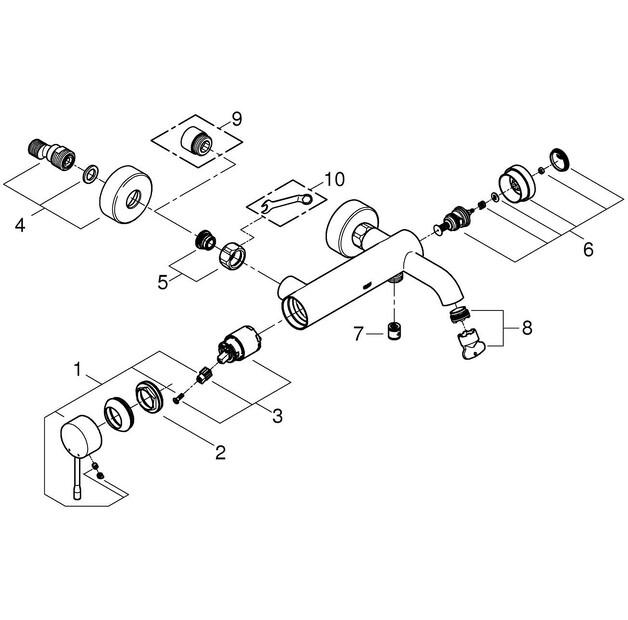 9
10
4
5
6
7
8
1
3
2