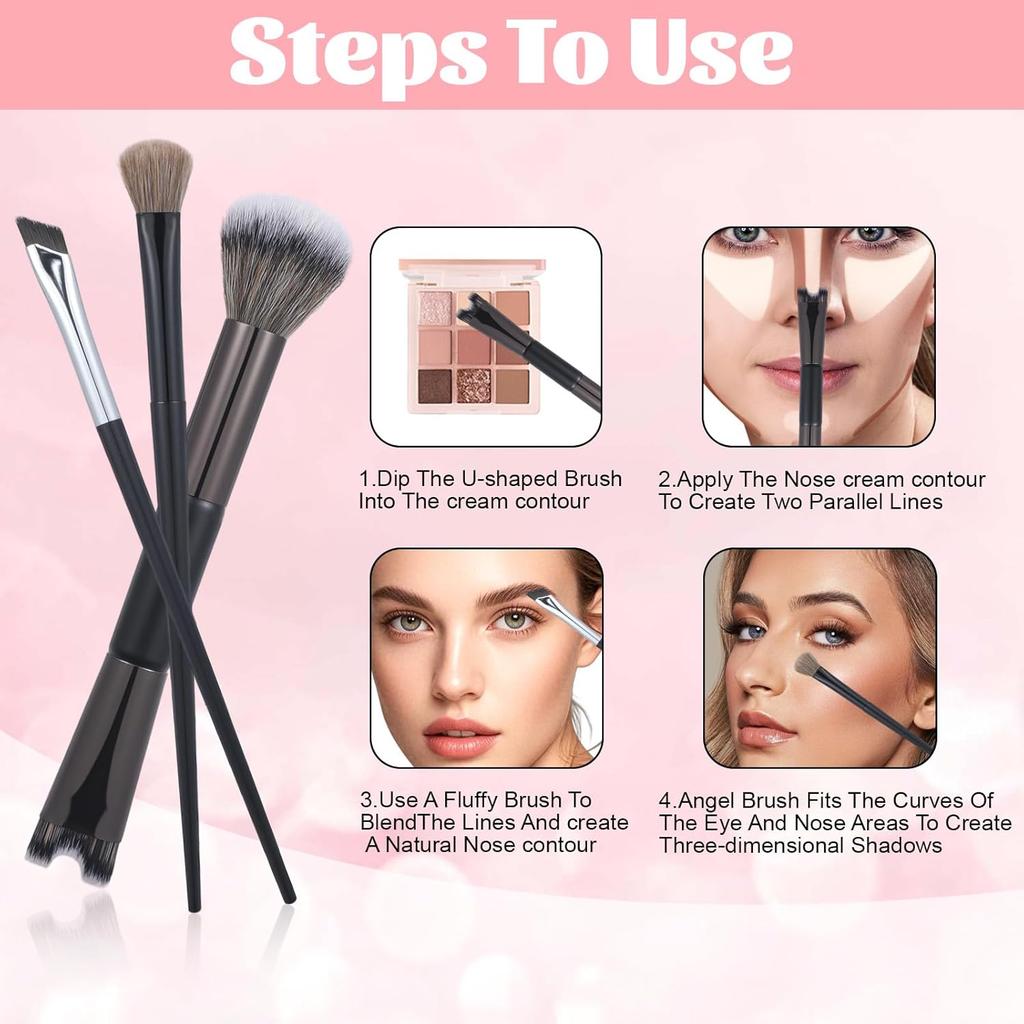 Steps To Use

1.Dip The U-shaped Brush Into The cream contour

2.Apply The Nose cream contour To Create Two Parallel Lines

3.Use A Fluffy Brush To BlendThe Lines And create A Natural Nose contour

4.Angel Brush Fits The Curves Of The Eye And Nose Areas To Create Three-dimensional Shadows