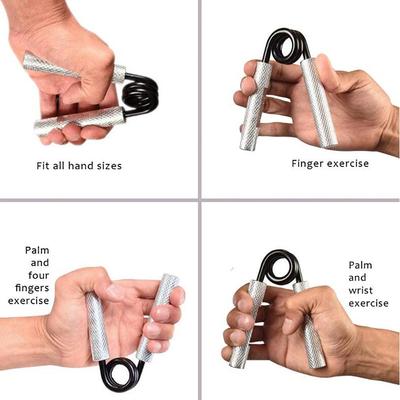 Fit all hand sizes

Finger exercise

Palm and four fingers exercise

Palm and wrist exercise