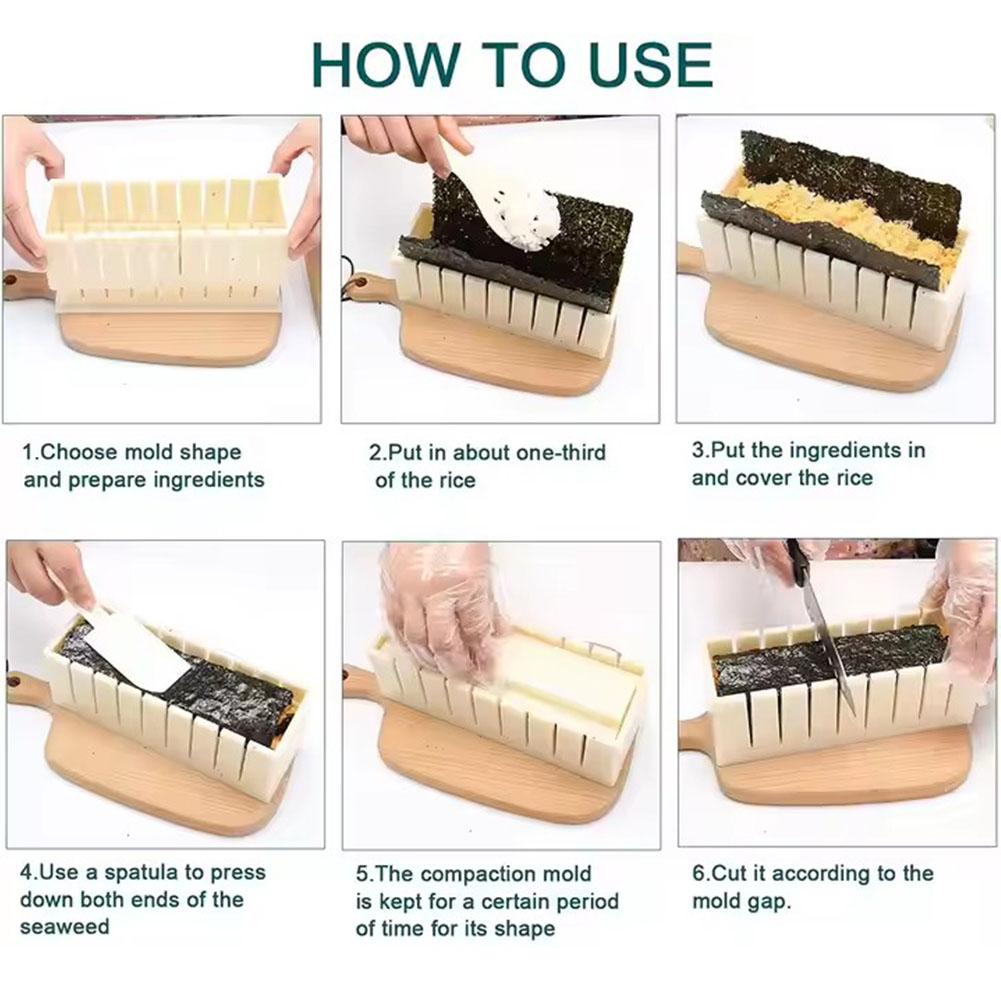 HOW TO USE

1.Choose mold shape and prepare ingredients

2.Put in about one-third of the rice

3.Put the ingredients in and cover the rice

4.Use a spatula to press down both ends of the seaweed

5.The compaction mold is kept for a certain period of time for its shape

6.Cut it according to the mold gap.