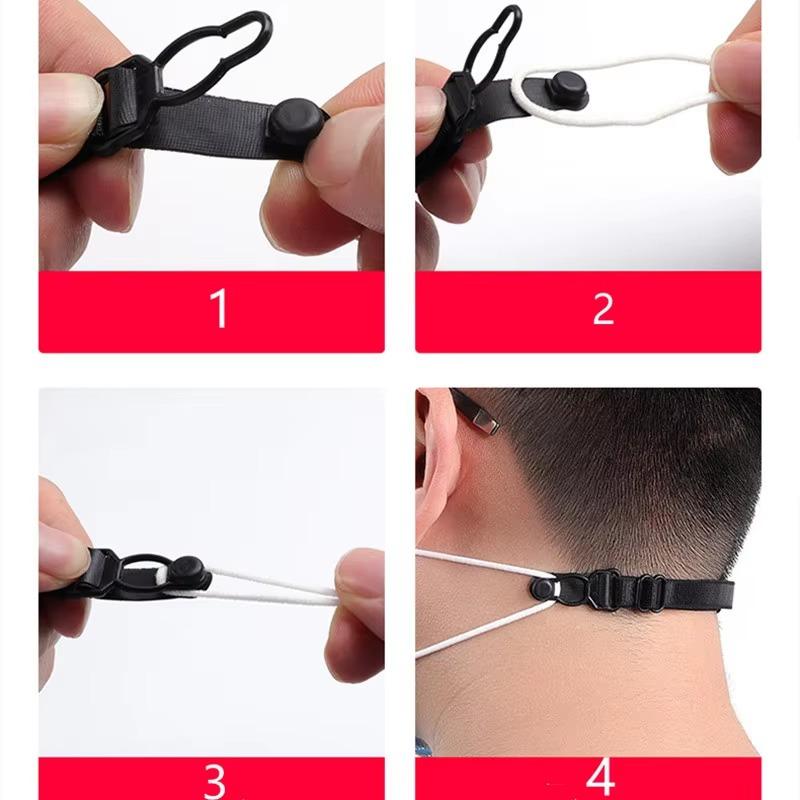 1

2

3

4