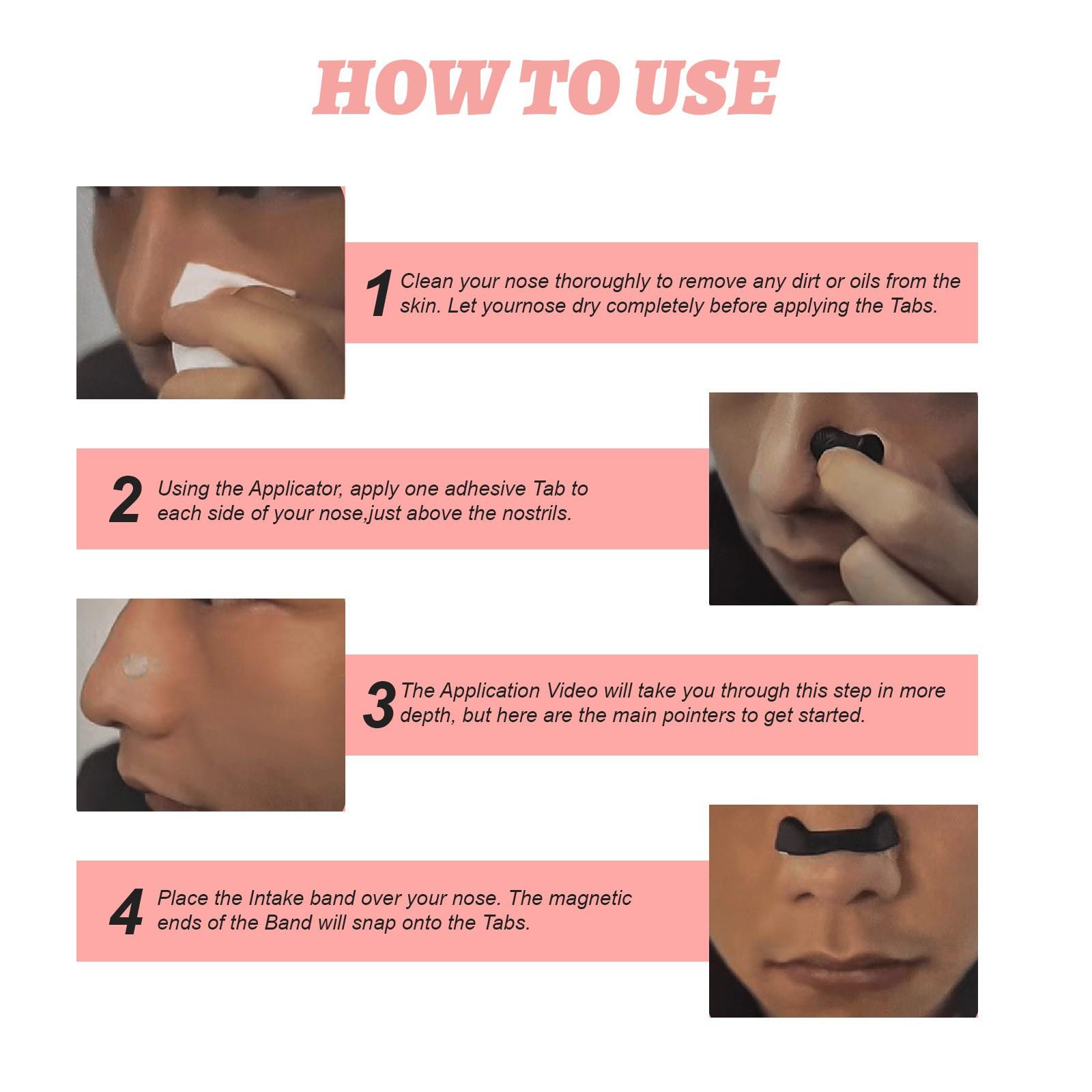 HOW TO USE

1 Clean your nose thoroughly to remove any dirt or oils from the skin. Let yournose dry completely before applying the Tabs.

2 Using the Applicator, apply one adhesive Tab to each side of your nose,just above the nostrils.

3 The Application Video will take you through this step in more depth, but here are the main pointers to get started.

4 Place the Intake band over your nose. The magnetic ends of the Band will snap onto the Tabs.