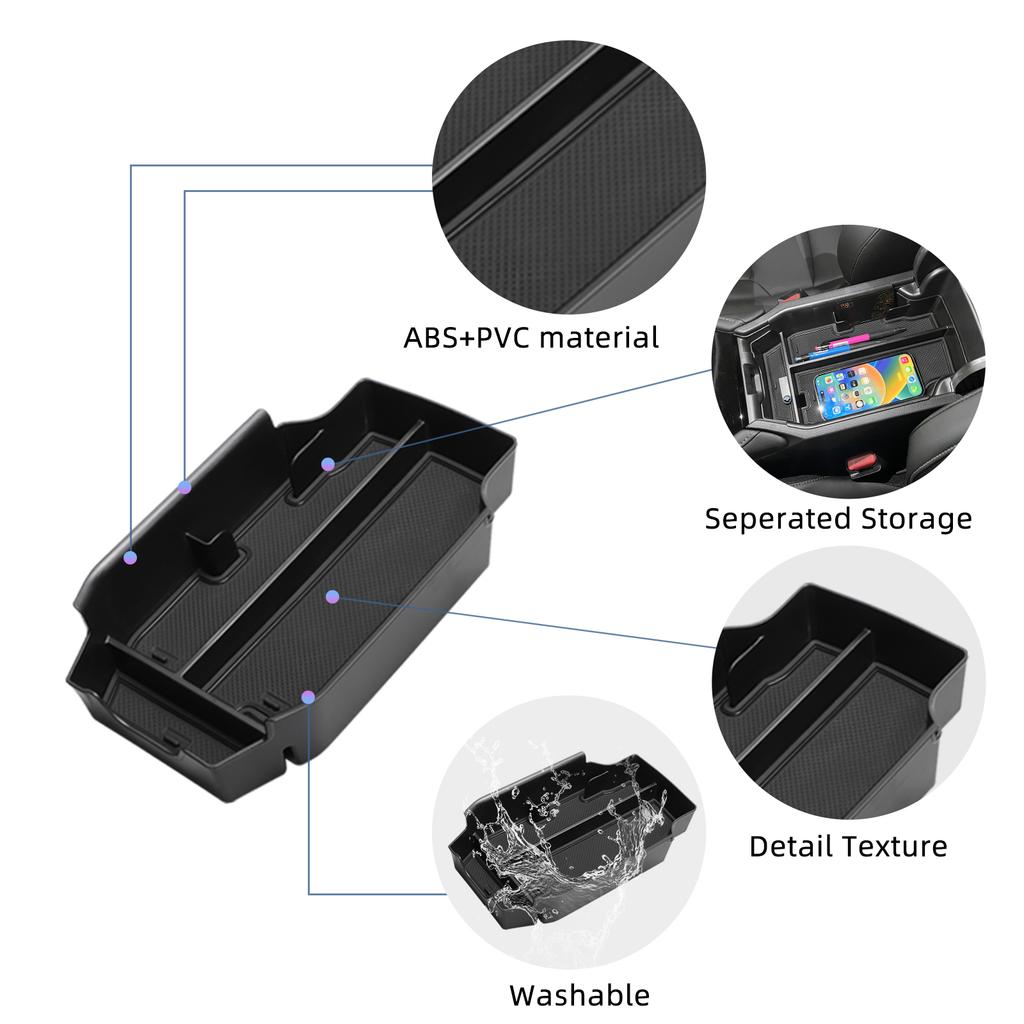 ABS+PVC material

Seperated Storage

Detail Texture

Washable