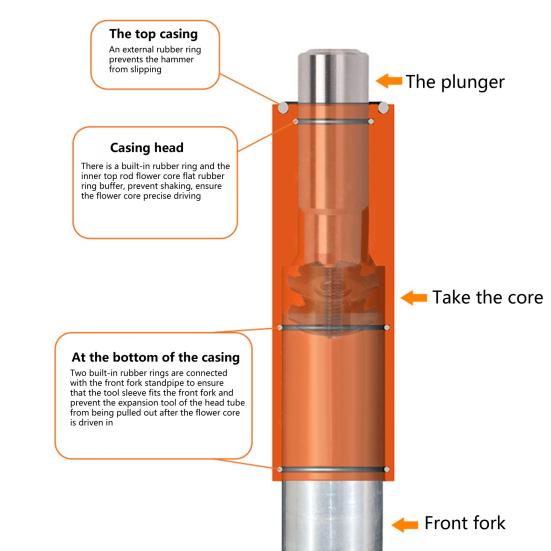 The top casing
An external rubber ring prevents the hammer from slipping

The plunger

Casing head
There is a built-in rubber ring and the inner top rod flower core flat rubber ring buffer, prevent shaking, ensure the flower core precise driving

Take the core

At the bottom of the casing
Two built-in rubber rings are connected with the front fork standpipe to ensure that the tool sleeve fits the front fork and prevent the expansion tool of the head tube from being pulled out after the flower core is driven in

Front fork