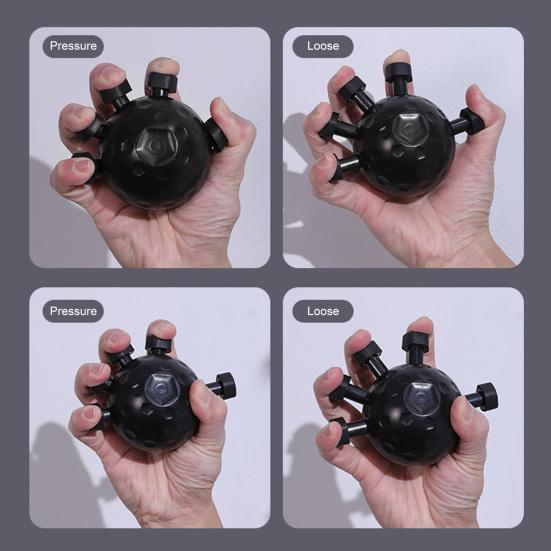 Pressure

Loose

Pressure

Loose