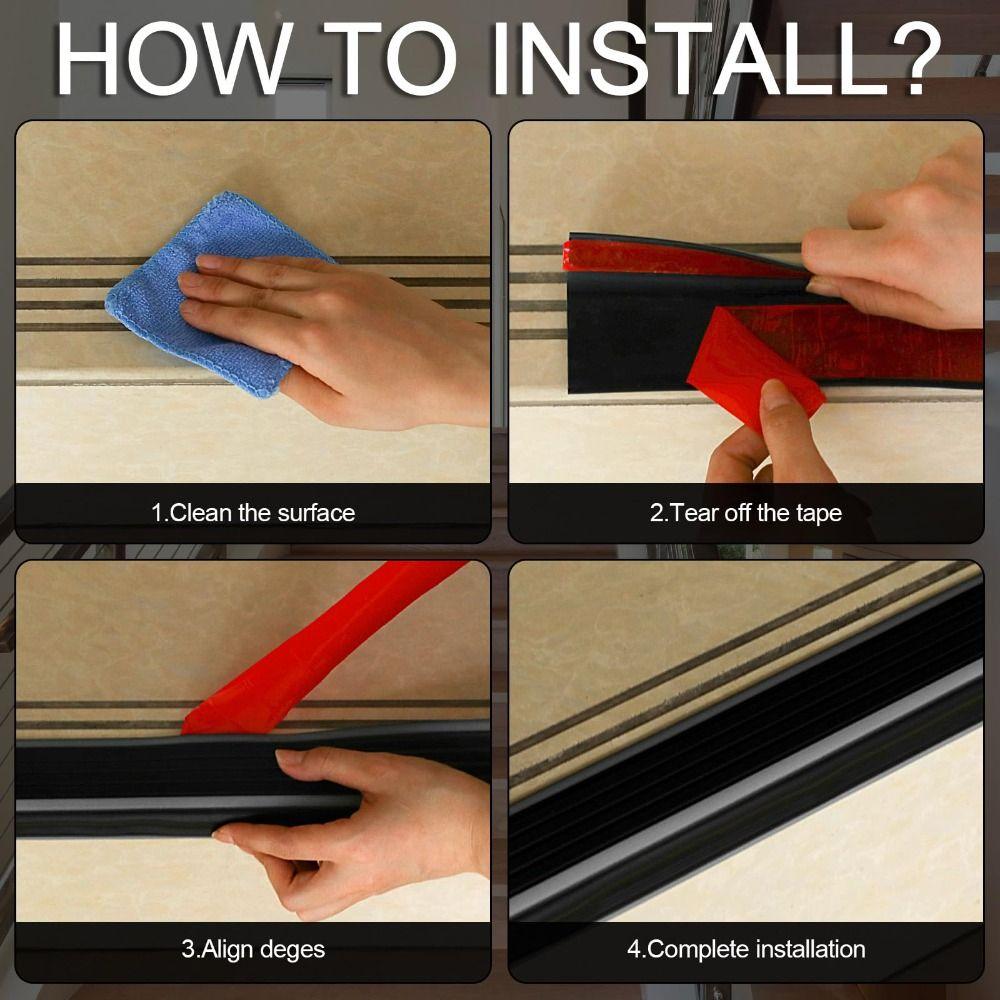 HOW TO INSTALL?

1.Clean the surface

2.Tear off the tape

3.Align deges

4.Complete installation