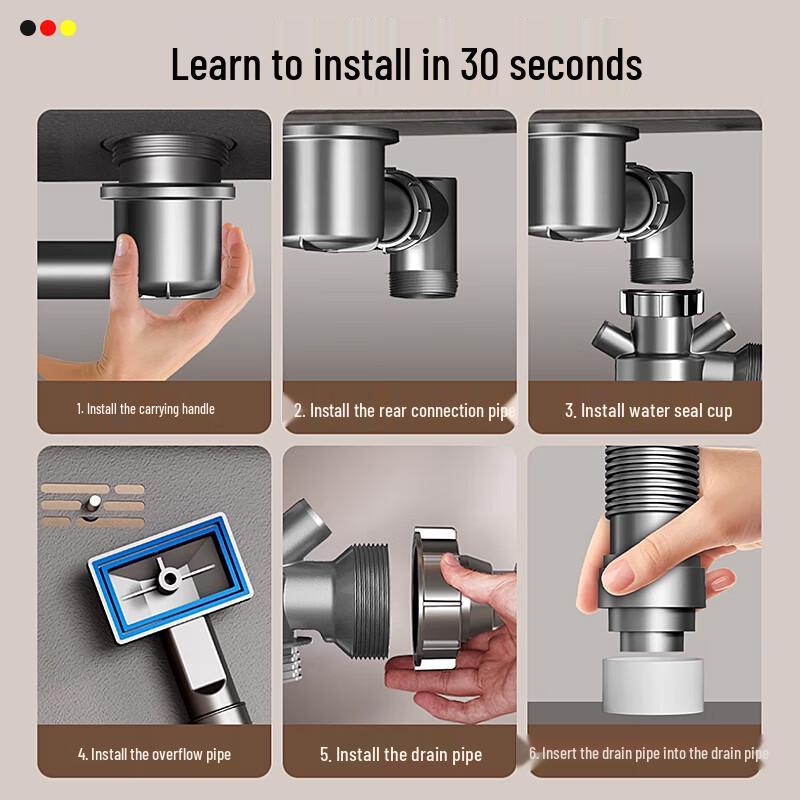 Learn to install in 30 seconds

1. Install the carrying handle

2. Install the rear connection pipe

3. Install water seal cup

4. Install the overflow pipe

5. Install the drain pipe

6. Insert the drain pipe into the drain pipe