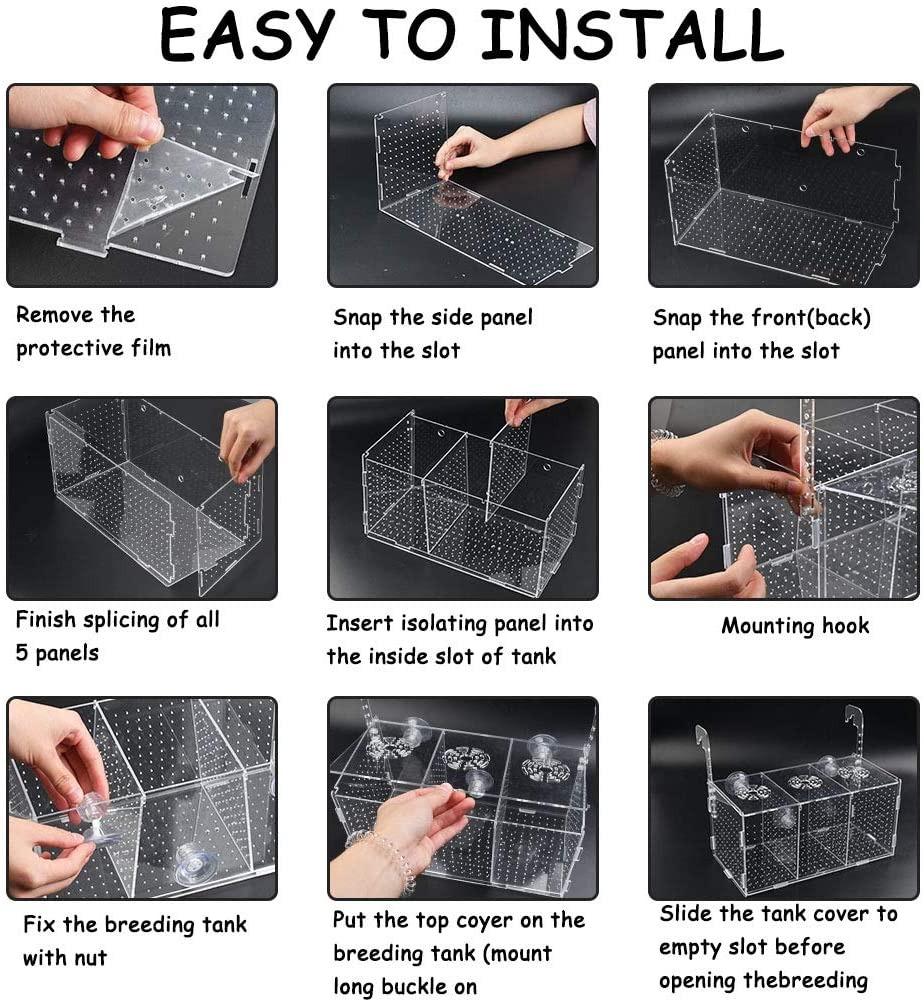 EASY TO INSTALL

Remove the protective film

Snap the side panel into the slot

Snap the front(back) panel into the slot

Finish splicing of all 5 panels

Insert isolating panel into the inside slot of tank

Mounting hook

Fix the breeding tank with nut

Put the top coyer on the breeding tank (mount long buckle on

Slide the tank cover to empty slot before opening thebreeding