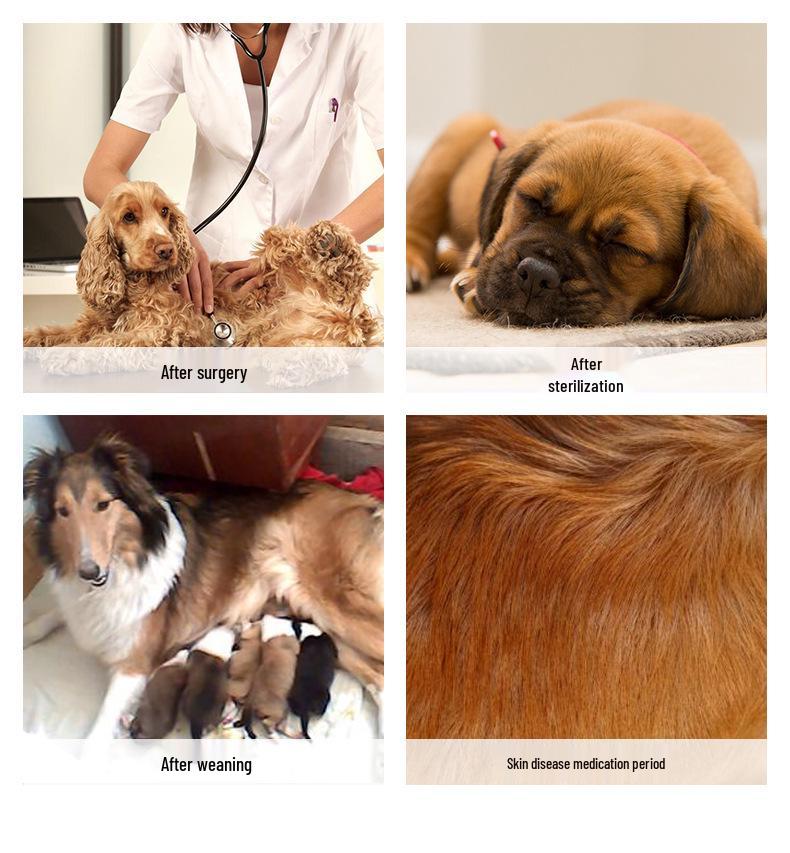 After surgery

After
sterilization

After weaning

Skin disease medication period