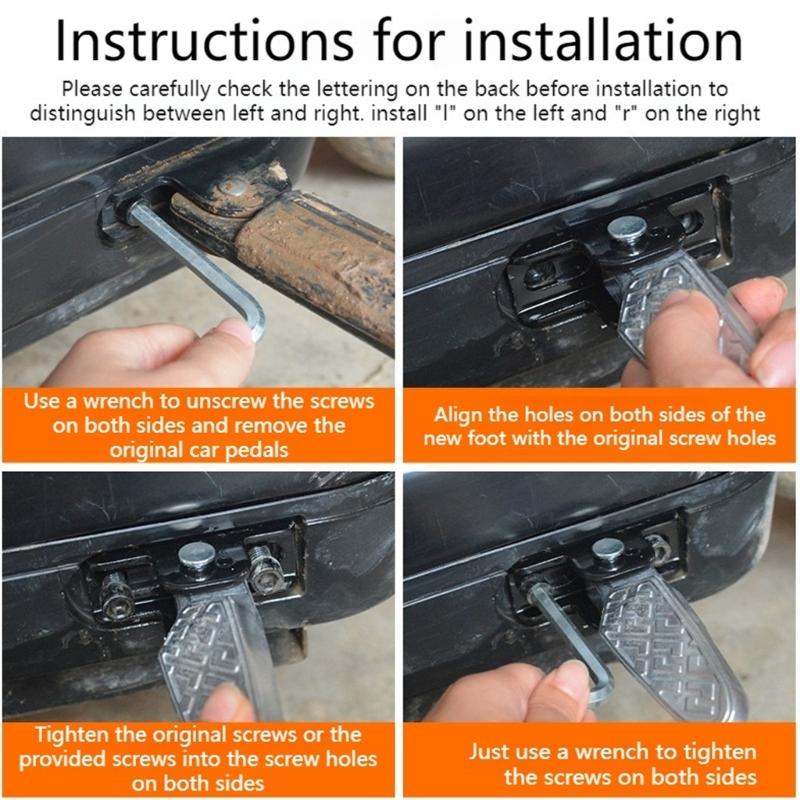 Instructions for installation

Please carefully check the lettering on the back before installation to distinguish between left and right. install "l" on the left and "r" on the right

Use a wrench to unscrew the screws on both sides and remove the original car pedals

Align the holes on both sides of the new foot with the original screw holes

Tighten the original screws or the provided screws into the screw holes on both sides

Just use a wrench to tighten the screws on both sides