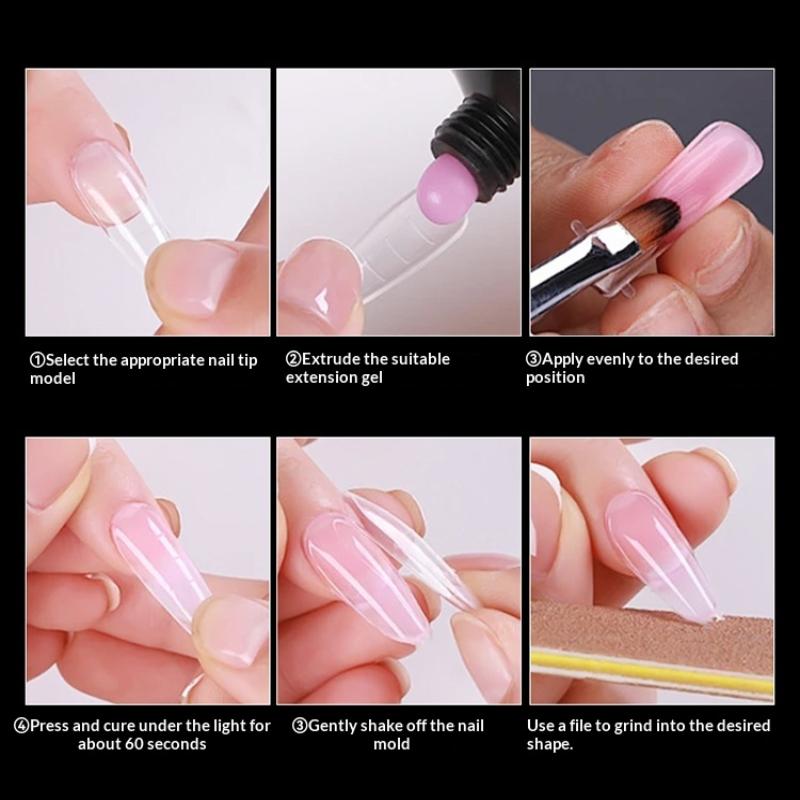 ①Select the appropriate nail tip model

②Extrude the suitable extension gel

③Apply evenly to the desired position

④Press and cure under the light for about 60 seconds

③Gently shake off the nail mold

Use a file to grind into the desired shape.