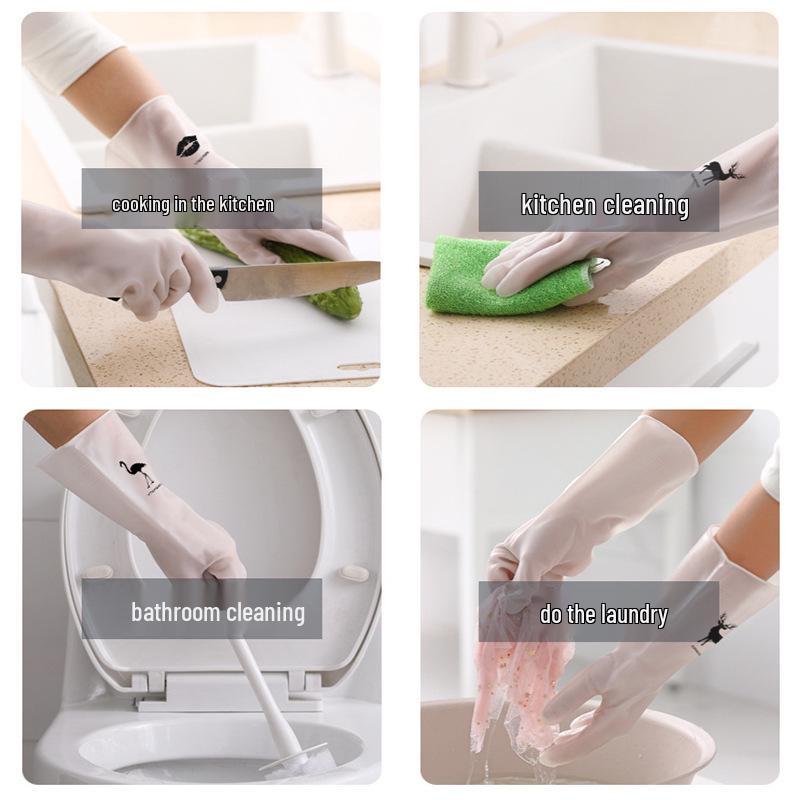 cooking in the kitchen

kitchen cleaning

bathroom cleaning

do the laundry