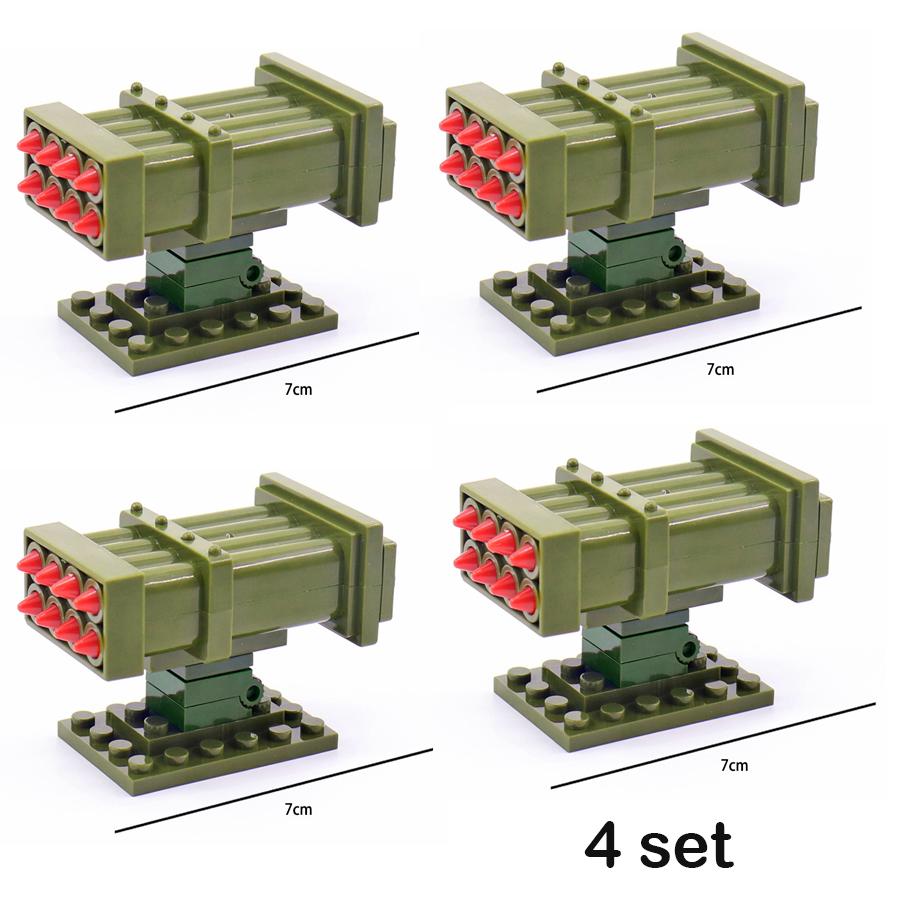 7cm

7cm

7cm

7cm

4 set