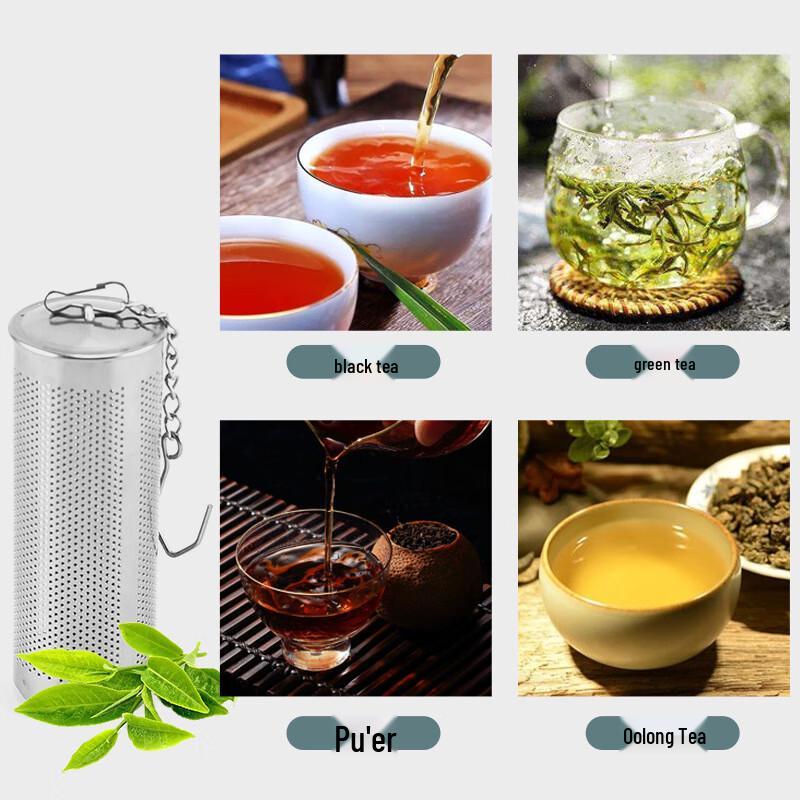 black tea

green tea

Pu'er

Oolong Tea