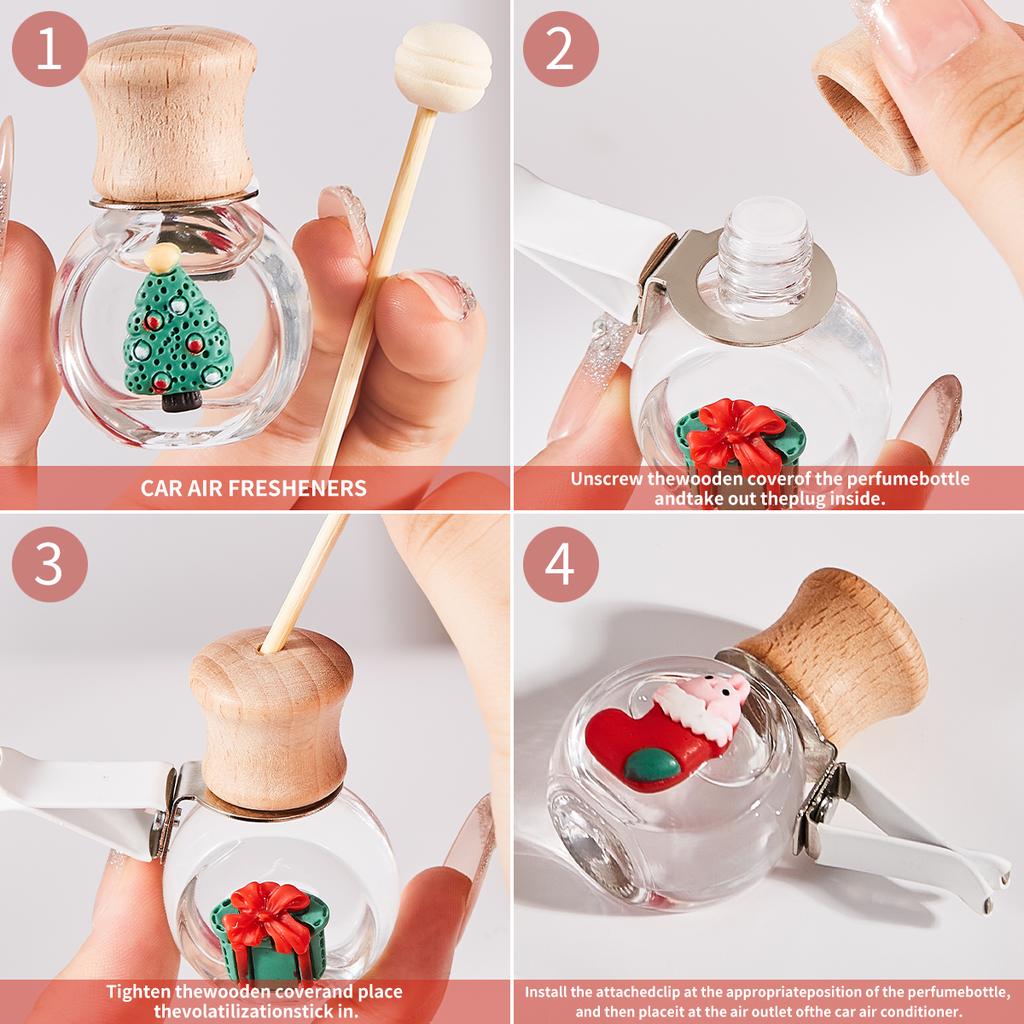 1

CAR AIR FRESHENERS

2

Unscrew thewooden coverof the perfumebottle andtake out theplug inside.

3

Tighten thewooden coverand place thevolatilizationstick in.

4

Install the attachedclip at the appropriateposition of the perfumebottle, and then placeit at the air outlet ofthe car air conditioner.