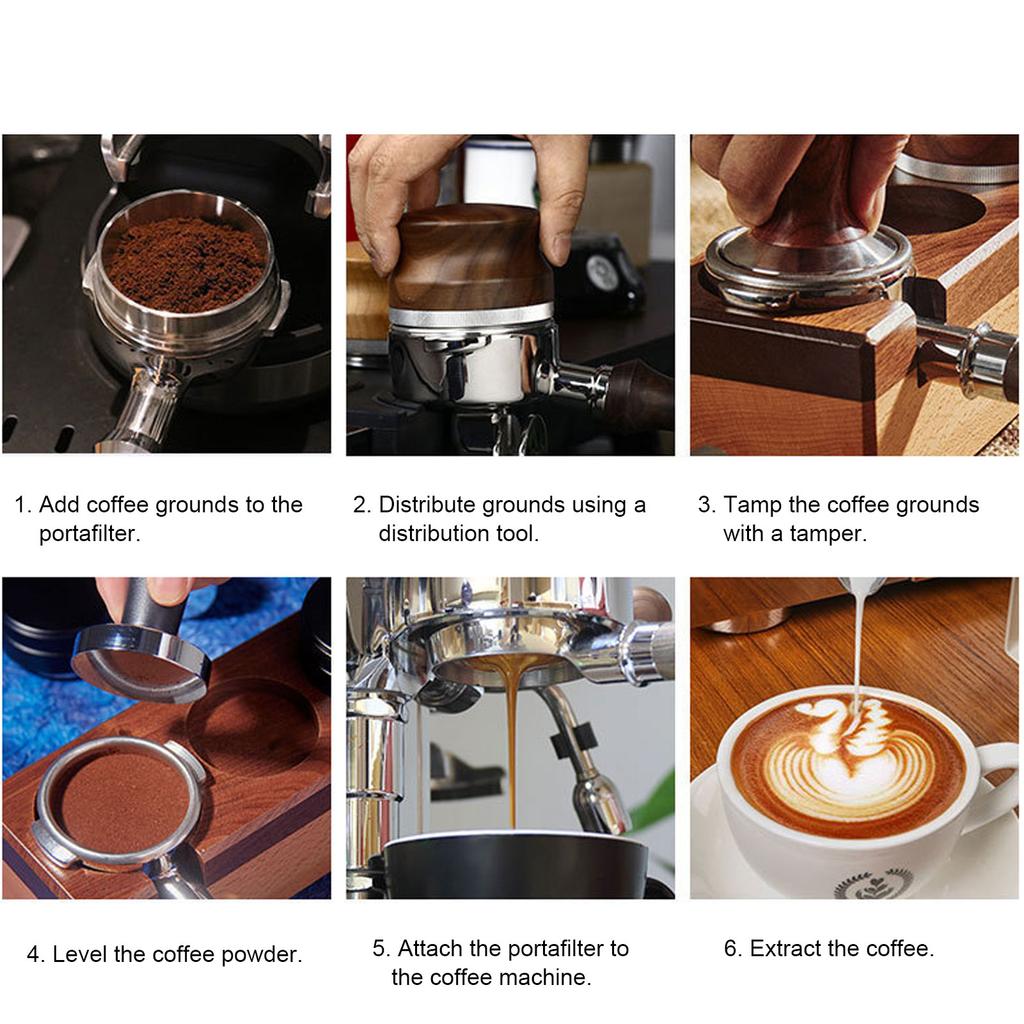 1. Add coffee grounds to the portafilter.

2. Distribute grounds using a distribution tool.

3. Tamp the coffee grounds with a tamper.

4. Level the coffee powder.

5. Attach the portafilter to the coffee machine.

6. Extract the coffee.