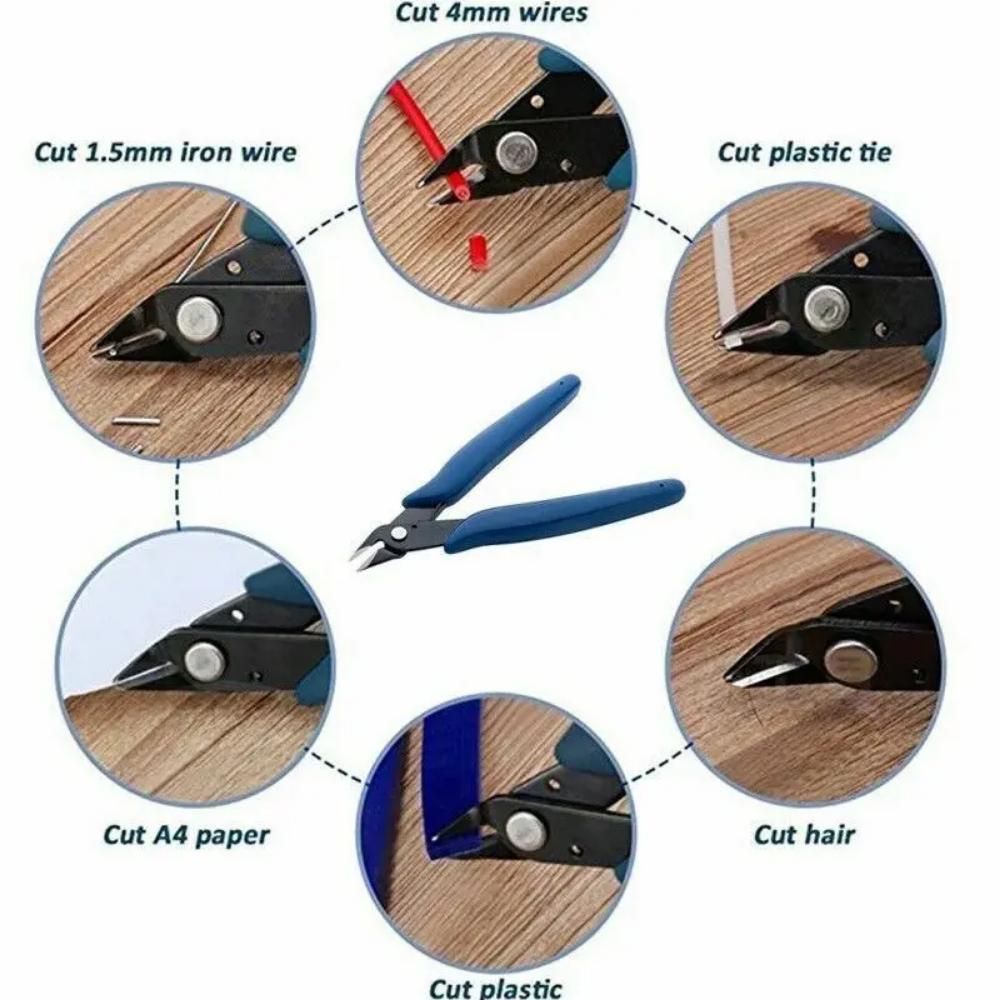 Cut 4mm wires

Cut 1.5mm iron wire

Cut plastic tie

Cut A4 paper

Cut hair

Cut plastic