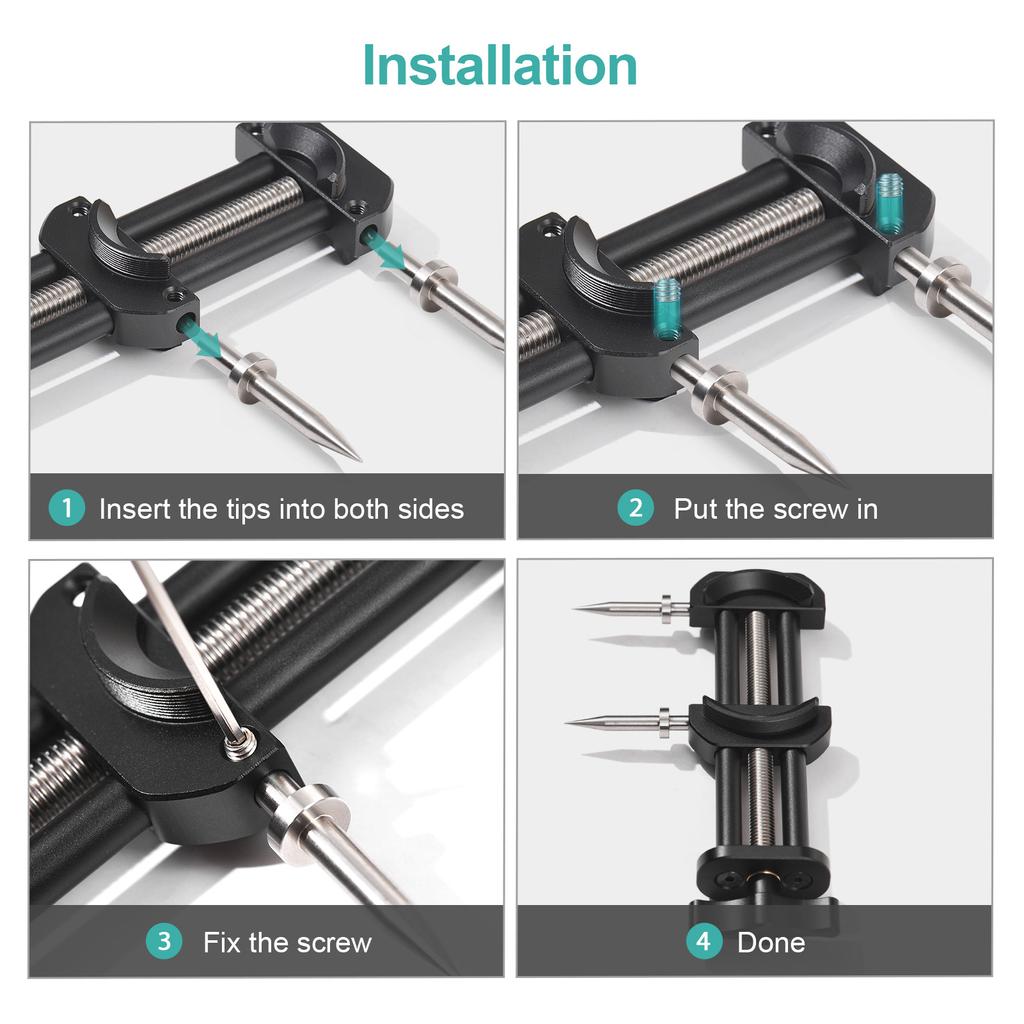 Installation

1 Insert the tips into both sides

2 Put the screw in

3 Fix the screw

4 Done