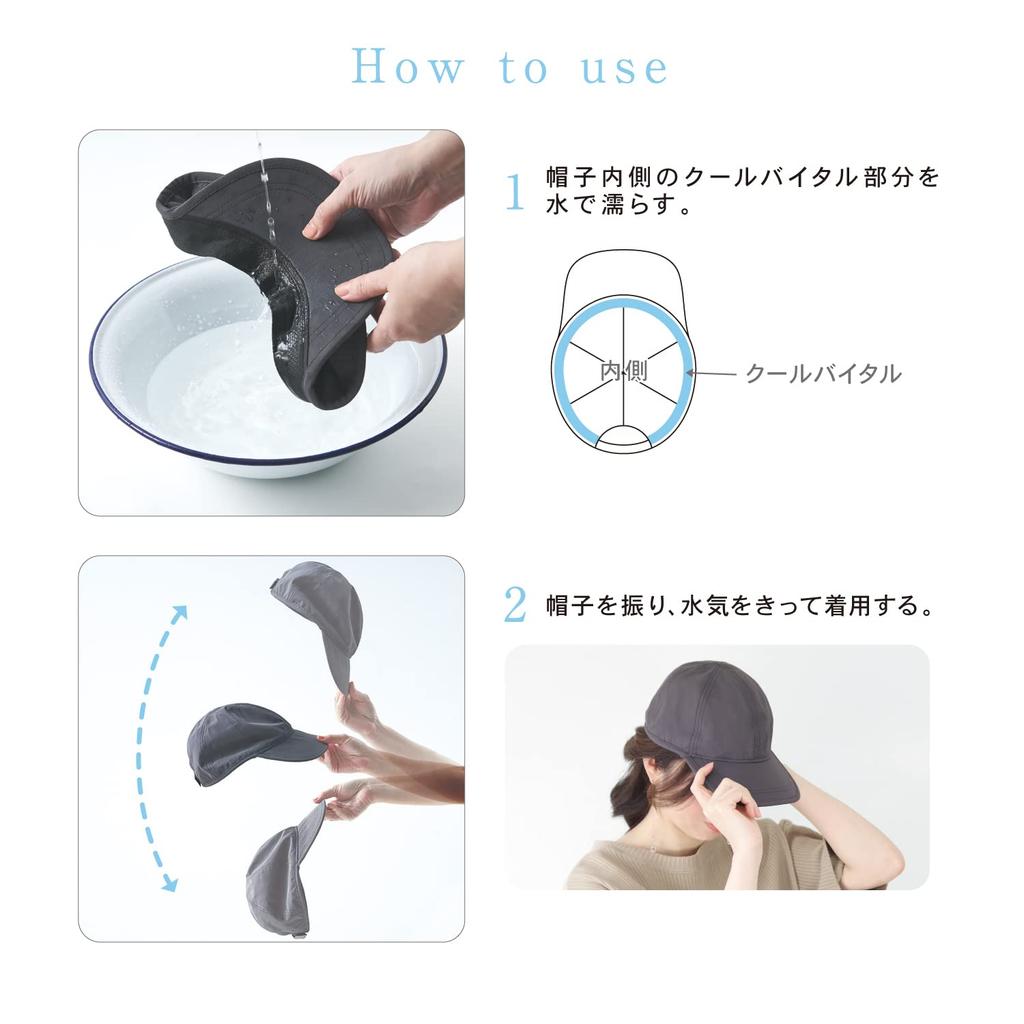 How to use

1 帽子内側のクールバイタル部分を水で濡らす。

内側

クールバイタル

2 帽子を振り、水気をきって着用する。