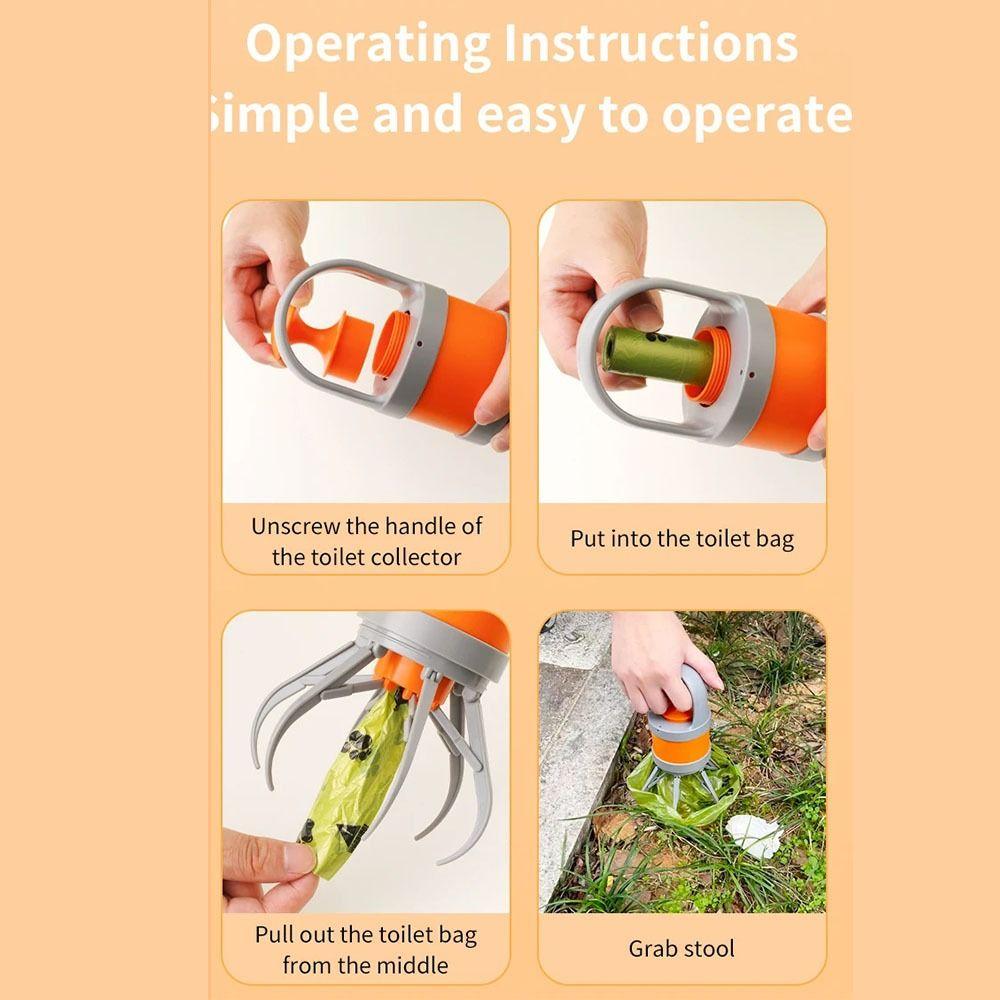 Operating Instructions
imple and easy to operate

Unscrew the handle of the toilet collector

Put into the toilet bag

Pull out the toilet bag from the middle

Grab stool