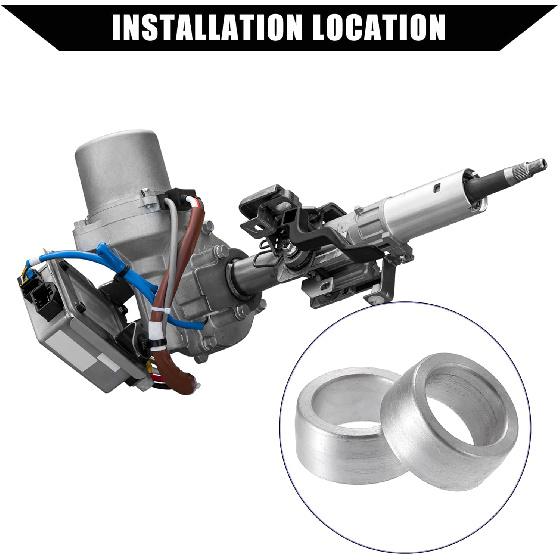 INSTALLATION LOCATION