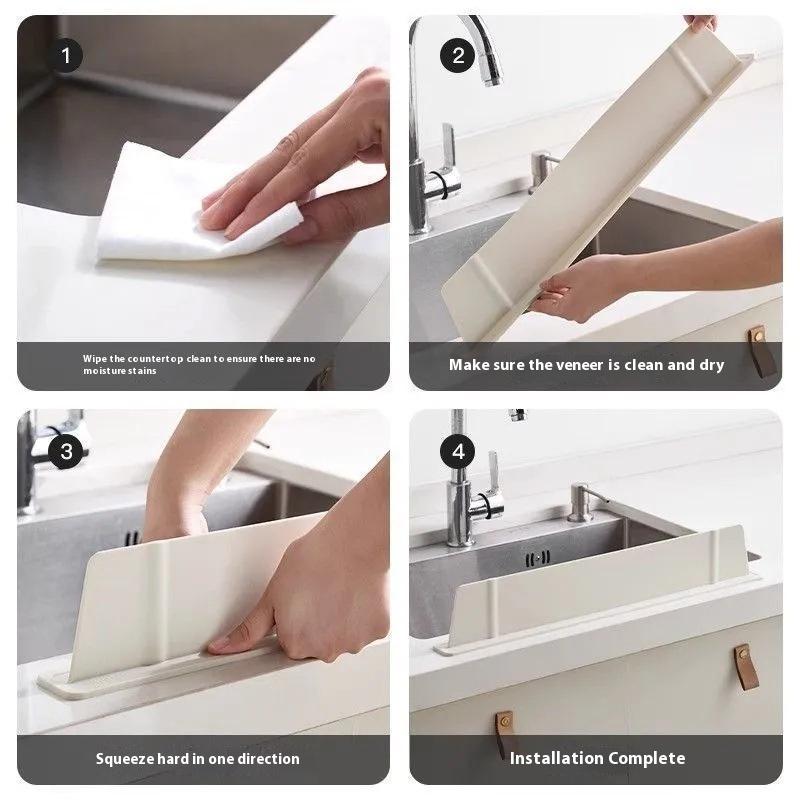 1

Wipe the countertop clean to ensure there are no moisture stains

2

Make sure the veneer is clean and dry

3

Squeeze hard in one direction

4

Installation Complete