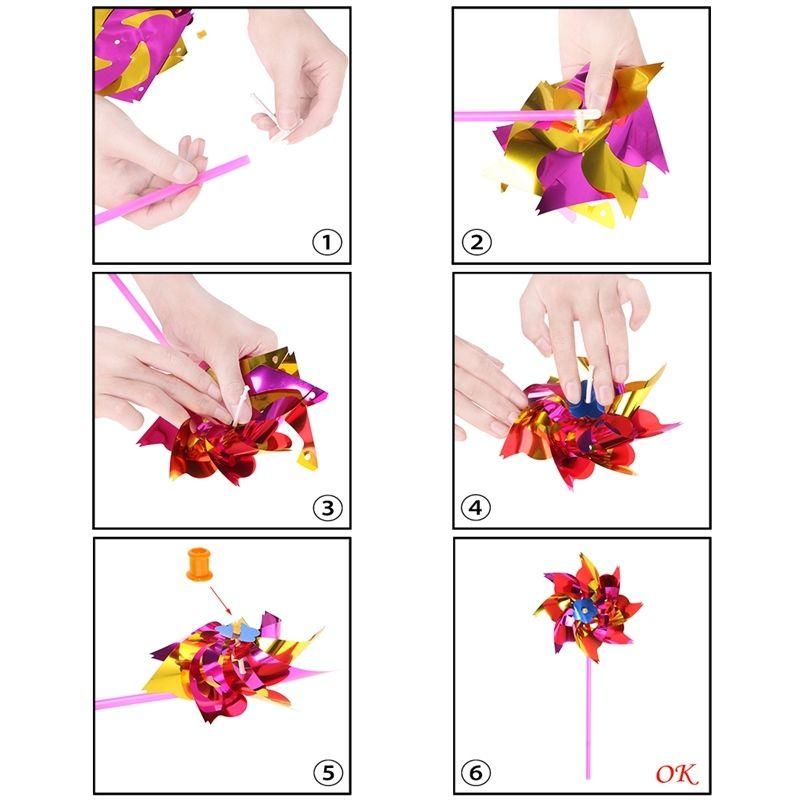 ①

②

③

④

⑤

⑥ OK