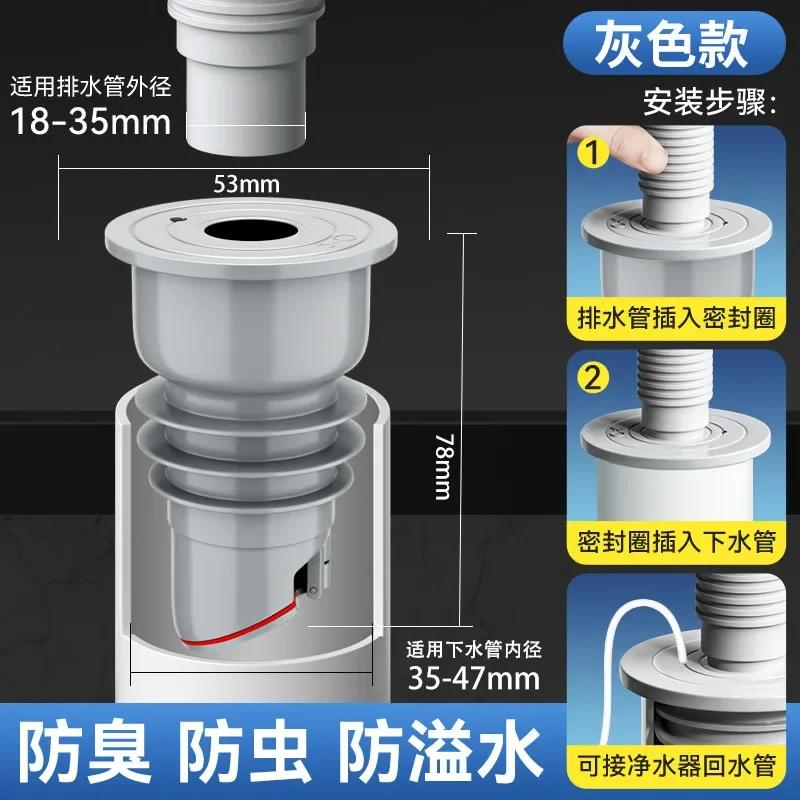 适用排水管外径
18-35mm

53mm

78mm

适用下水管内径
35-47mm

防臭 防虫 防溢水

灰色款

安装步骤:

1
排水管插入密封圈

2
密封圈插入下水管

可接净水器回水管