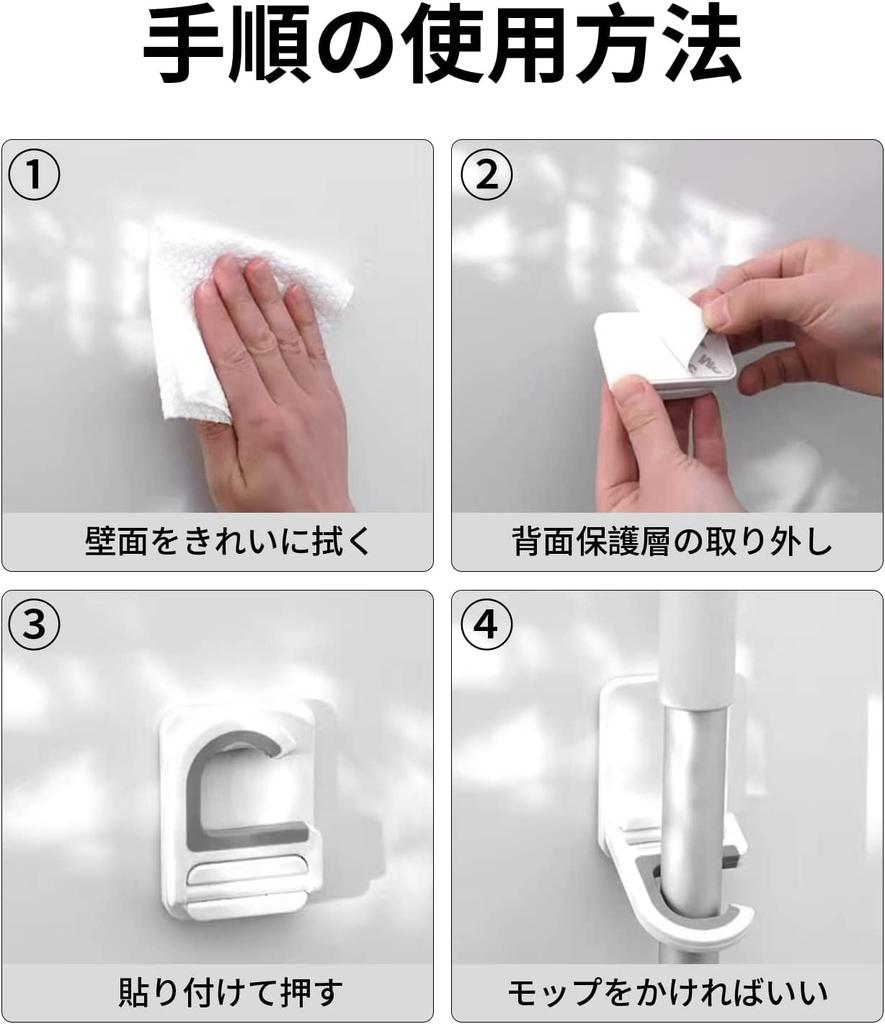 手順の使用方法

①

壁面をきれいに拭く

②

背面保護層の取り外し

③

貼り付けて押す

④

モップをかければいい