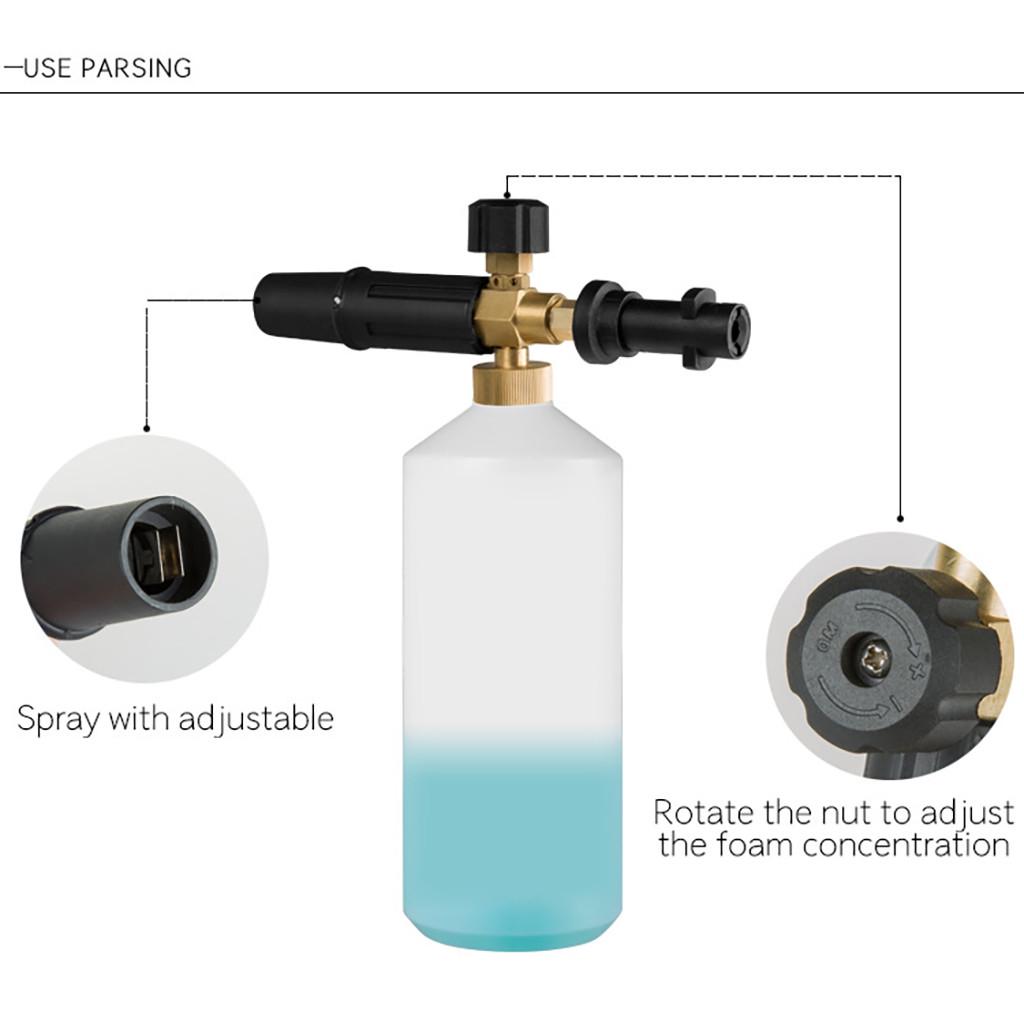 —USE PARSING

Spray with adjustable

Rotate the nut to adjust the foam concentration