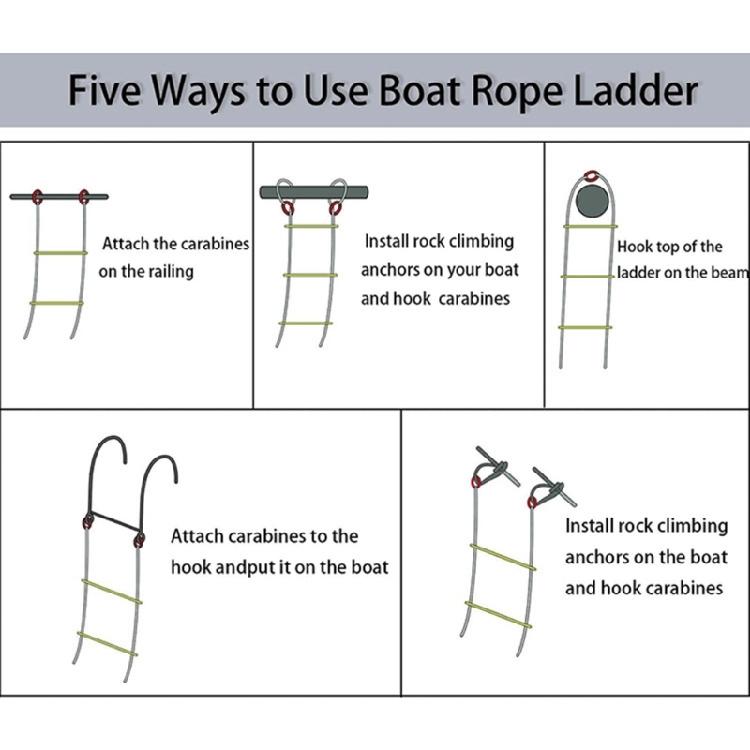 Five Ways to Use Boat Rope Ladder

Attach the carabines on the railing

Install rock climbing anchors on your boat and hook carabines

Hook top of the ladder on the beam

Attach carabines to the hook andput it on the boat

Install rock climbing anchors on the boat and hook carabines