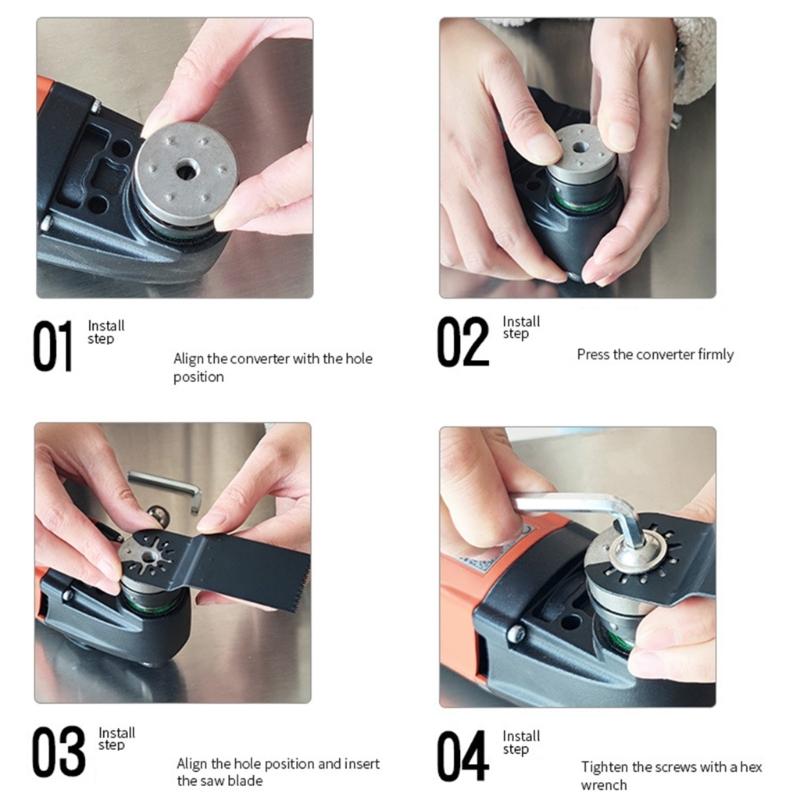 01 Install step

Align the converter with the hole position

02 Install step

Press the converter firmly

03 Install step

Align the hole position and insert the saw blade

04 Install step

Tighten the screws with a hex wrench