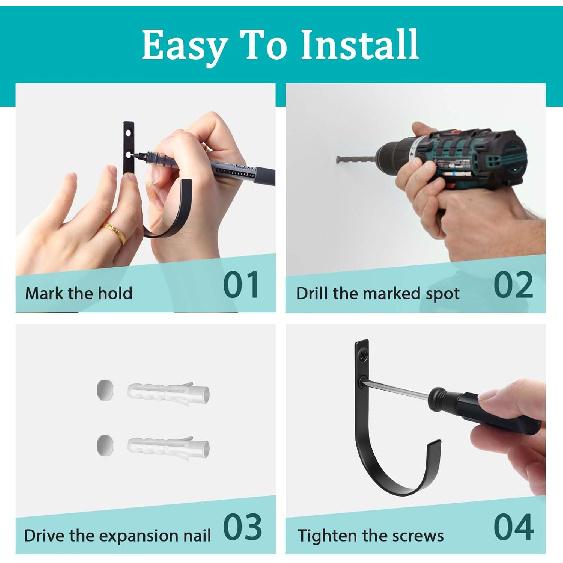 Easy To Install

Mark the hold 01

Drill the marked spot 02

Drive the expansion nail 03

Tighten the screws 04