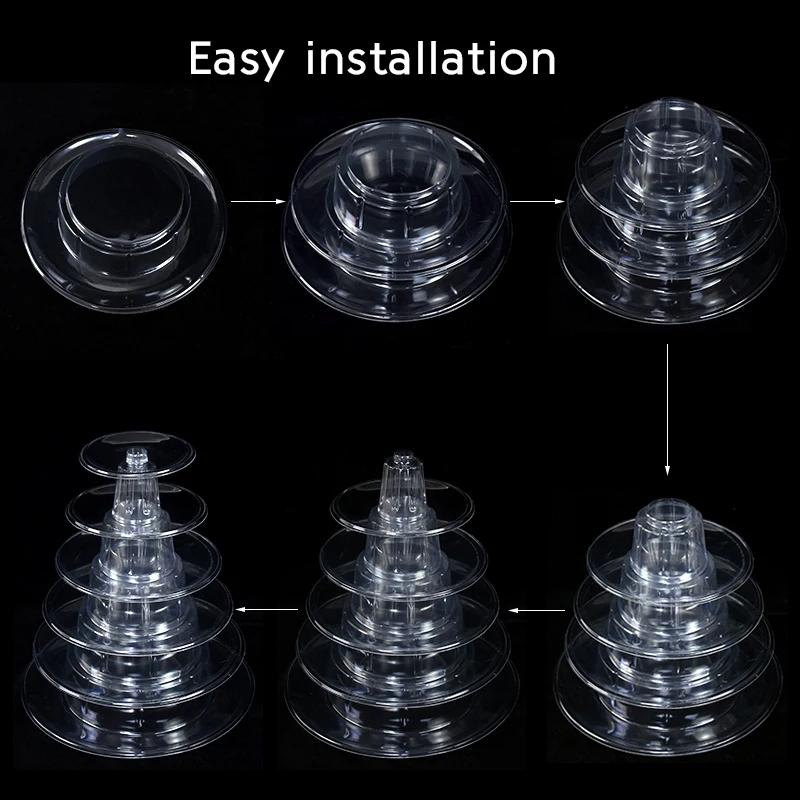 Easy installation