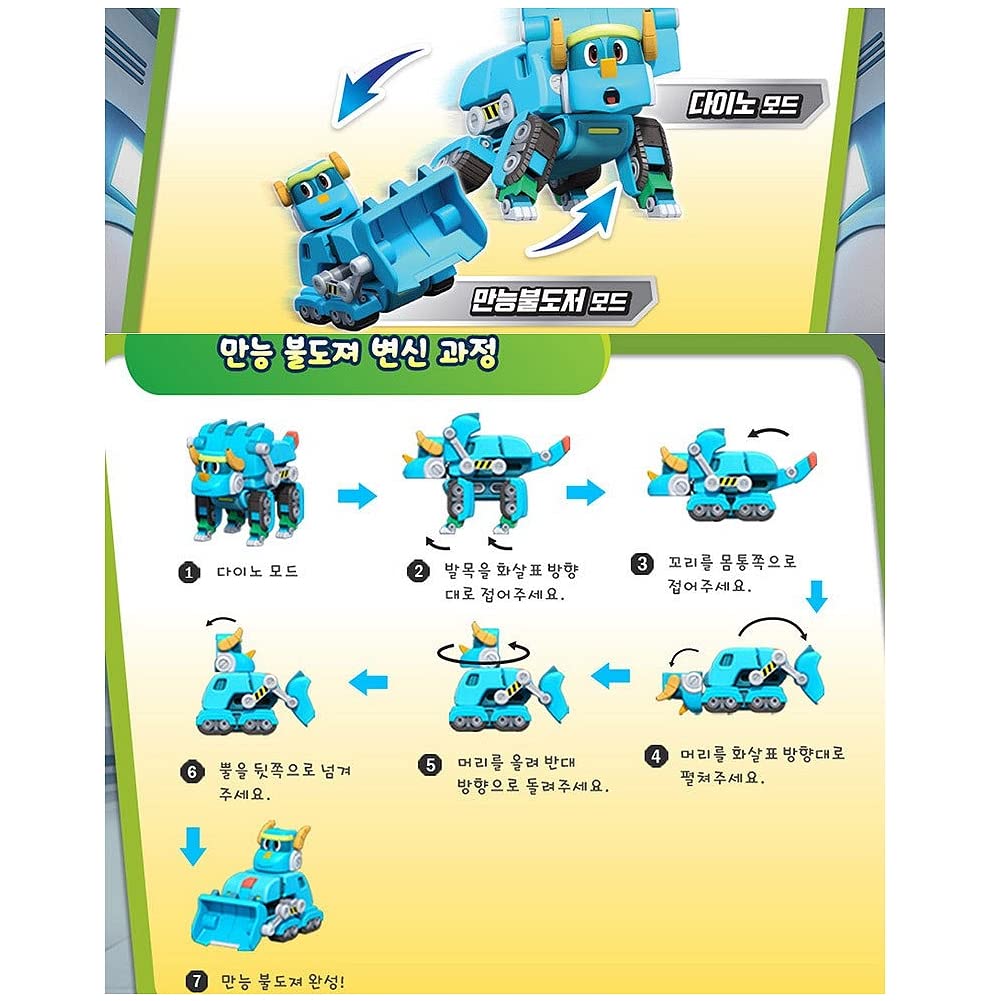 다이노 모드

만능불도저 모드

만능 불도져 변신 과정

1 다이노 모드

2 발목을 화살표 방향대로 접어주세요.

3 꼬리를 몸통쪽으로 접어주세요.

4 머리를 화살표 방향대로 펼쳐주세요.

5 머리를 올려 반대 방향으로 돌려주세요.

6 뿔을 뒷쪽으로 넘겨 주세요.

7 만능 불도져 완성!