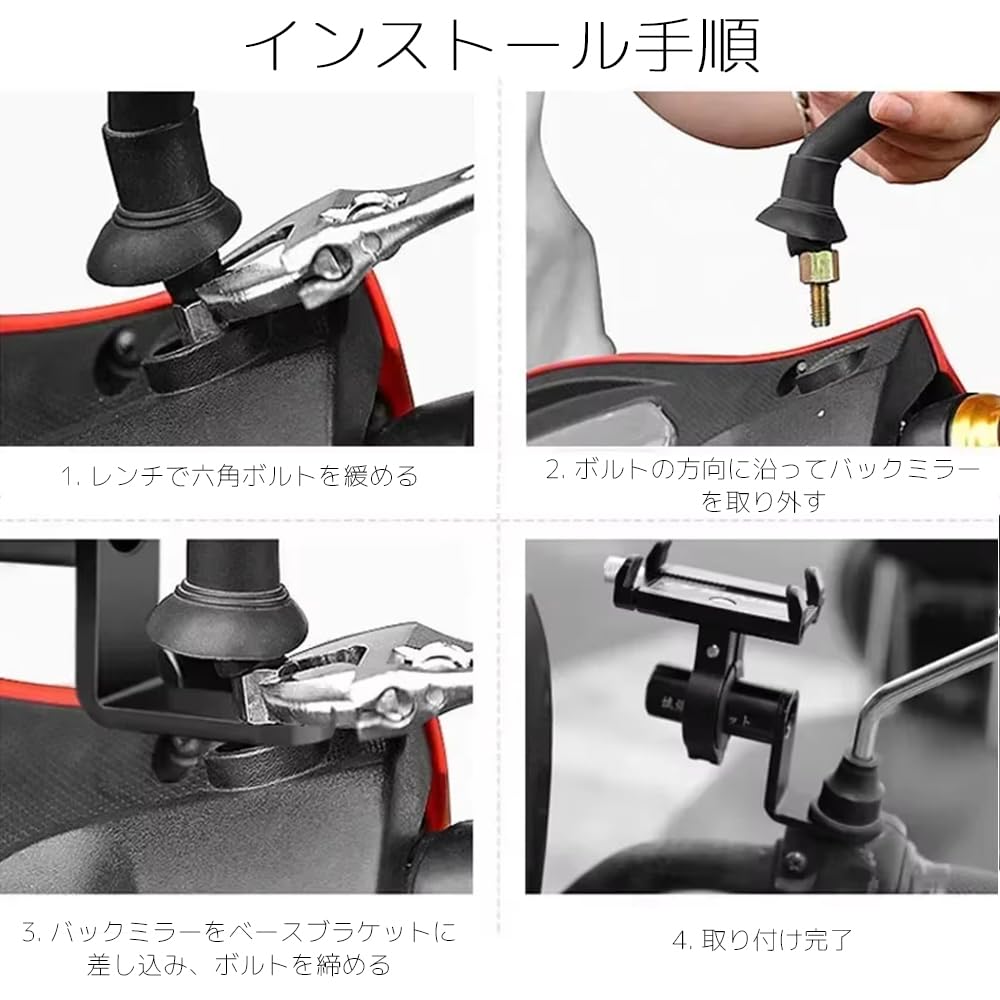 インストール手順

1. レンチで六角ボルトを緩める

2. ボルトの方向に沿ってバックミラーを取り外す

3. バックミラーをベースブラケットに差し込み、ボルトを締める

4. 取り付け完了