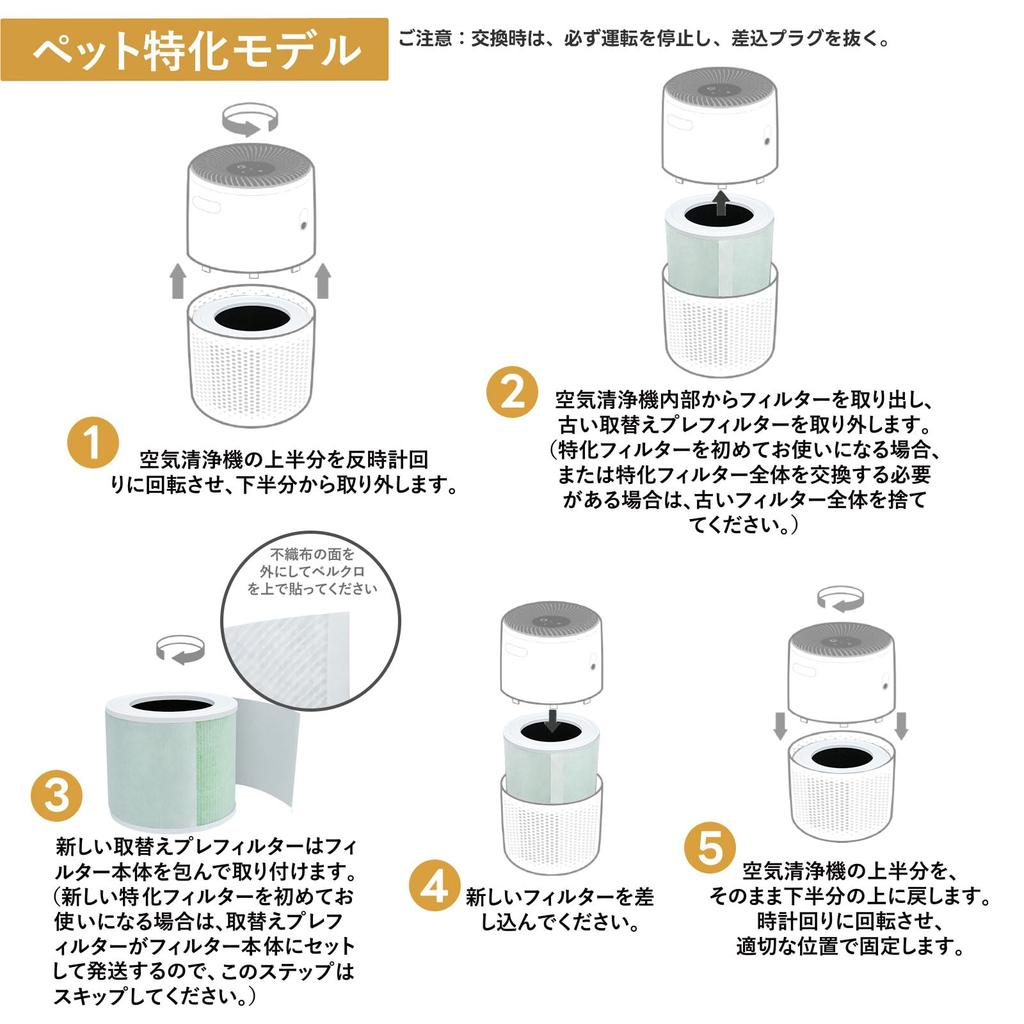 ペット特化モデル

ご注意：交換時は、必ず運転を停止し、差込プラグを抜く。

1

空気清浄機の上半分を反時計回りに回転させ、下半分から取り外します。

2

空気清浄機内部からフィルターを取り出し、古い取替えプレフィルターを取り外します。（特化フィルターを初めてお使いになる場合、または特化フィルター全体を交換する必要がある場合は、古いフィルター全体を捨ててください。）

不織布の面を外にしてベルクロを上で貼ってください

3

新しい取替えプレフィルターはフィルター本体を包んで取り付けます。（新しい特化フィルターを初めてお使いになる場合は、取替えプレフィルターがフィルター本体にセットして発送するので、このステップはスキップしてください。）

4

新しいフィルターを差し込んでください。

5

空気清浄機の上半分を、そのまま下半分の上に戻します。時計回りに回転させ、適切な位置で固定します。