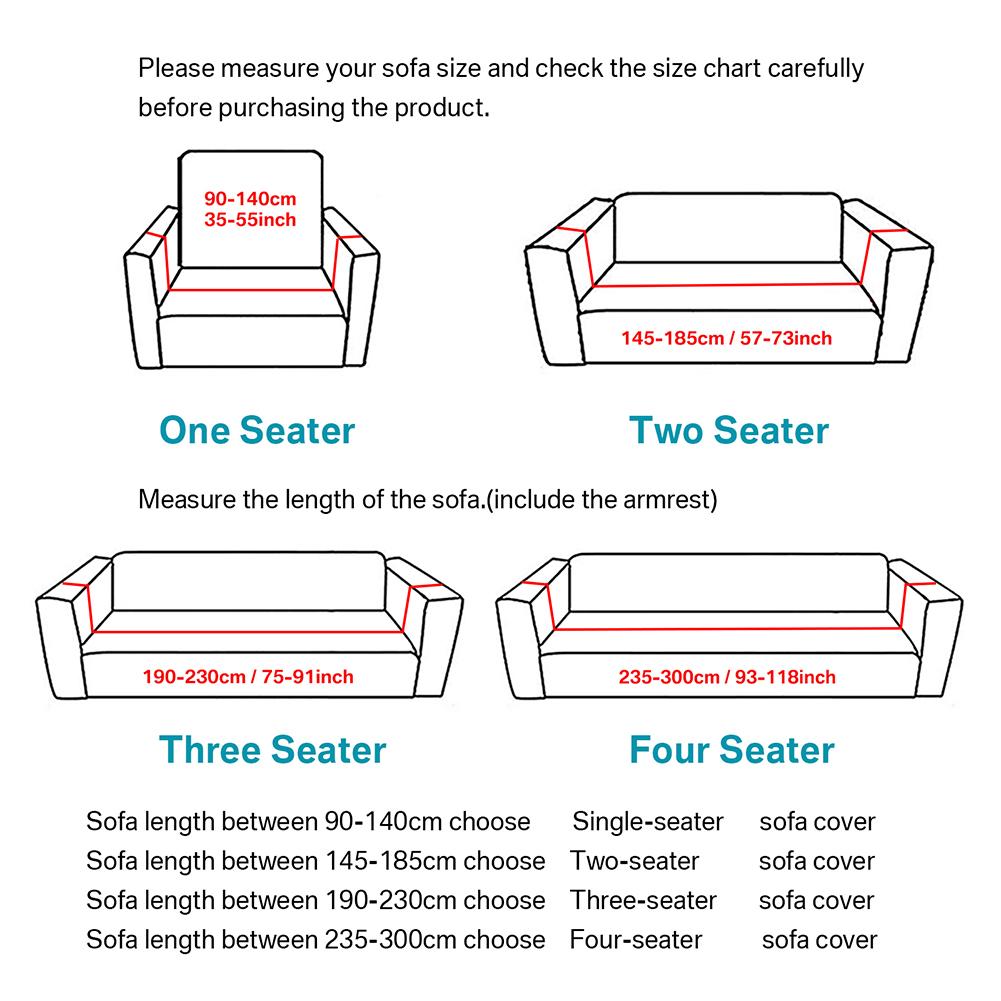 Please measure your sofa size and check the size chart carefully before purchasing the product.

90-140cm
35-55inch

145-185cm / 57-73inch

One Seater

Two Seater

Measure the length of the sofa.(include the armrest)

190-230cm / 75-91inch

235-300cm / 93-118inch

Three Seater

Four Seater

Sofa length between 90-140cm choose Single-seater sofa cover
Sofa length between 145-185cm choose Two-seater sofa cover
Sofa length between 190-230cm choose Three-seater sofa cover
Sofa length between 235-300cm choose Four-seater sofa cover