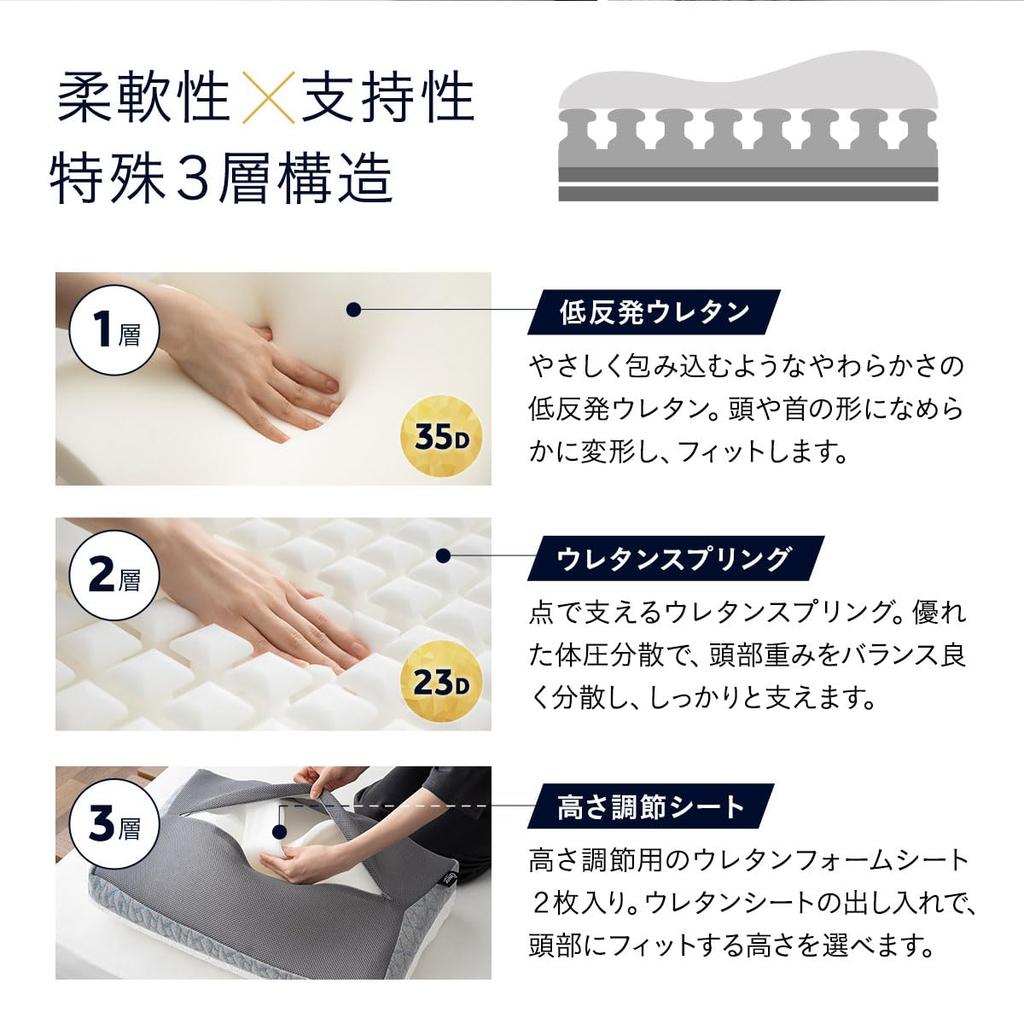 柔軟性×支持性
特殊３層構造

1層

35D

低反発ウレタン

やさしく包み込むようなやわらかさの低反発ウレタン。頭や首の形になめらかに変形し、フィットします。

2層

23D

ウレタンスプリング

点で支えるウレタンスプリング。優れた体圧分散で、頭部重みをバランス良く分散し、しっかりと支えます。

3層

高さ調節シート

高さ調節用のウレタンフォームシート２枚入り。ウレタンシートの出し入れで、頭部にフィットする高さを選べます。