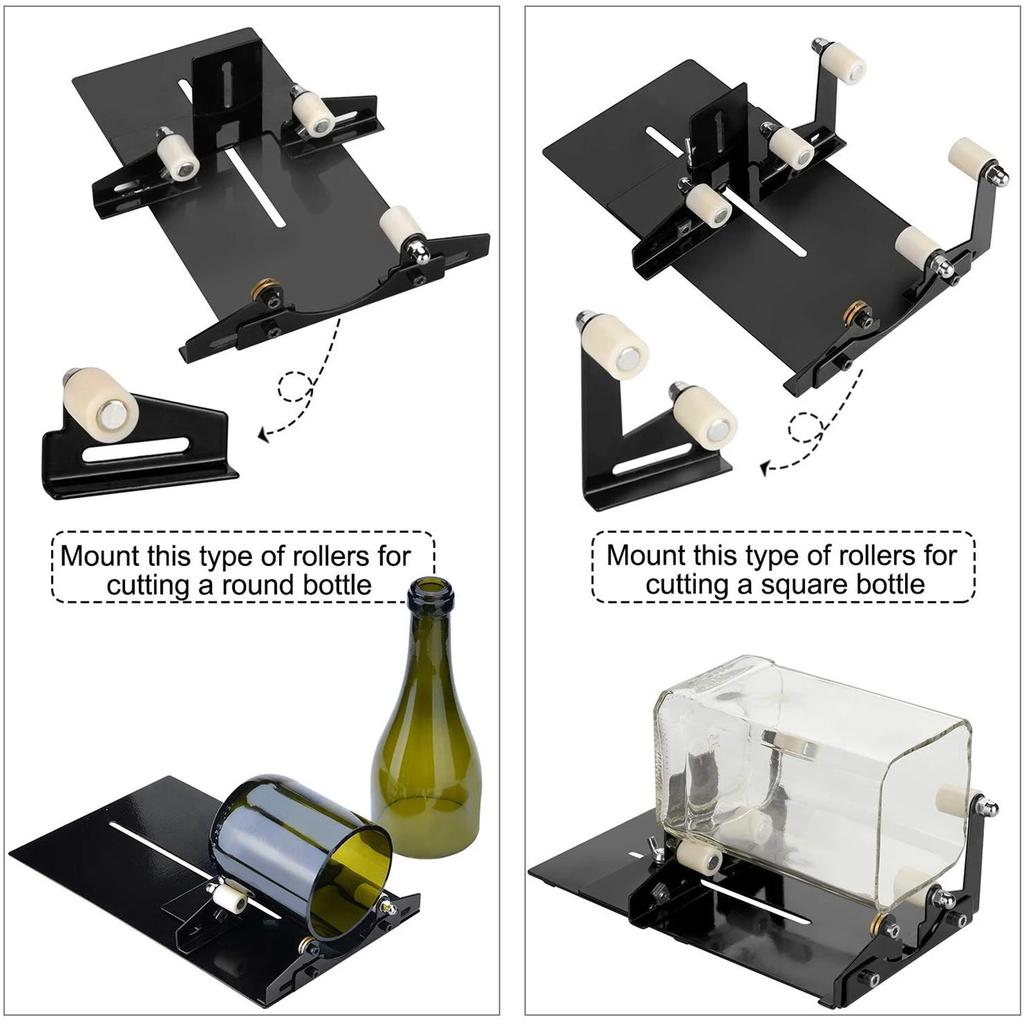 Mount this type of rollers for cutting a round bottle

Mount this type of rollers for cutting a square bottle