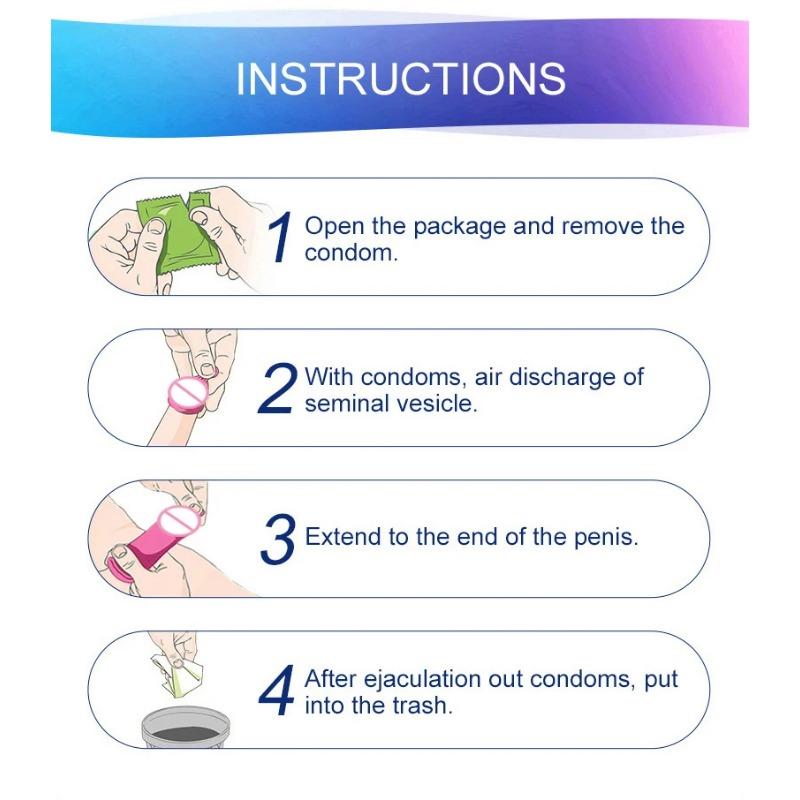 INSTRUCTIONS

1 Open the package and remove the condom.

2 With condoms, air discharge of seminal vesicle.

3 Extend to the end of the penis.

4 After ejaculation out condoms, put into the trash.