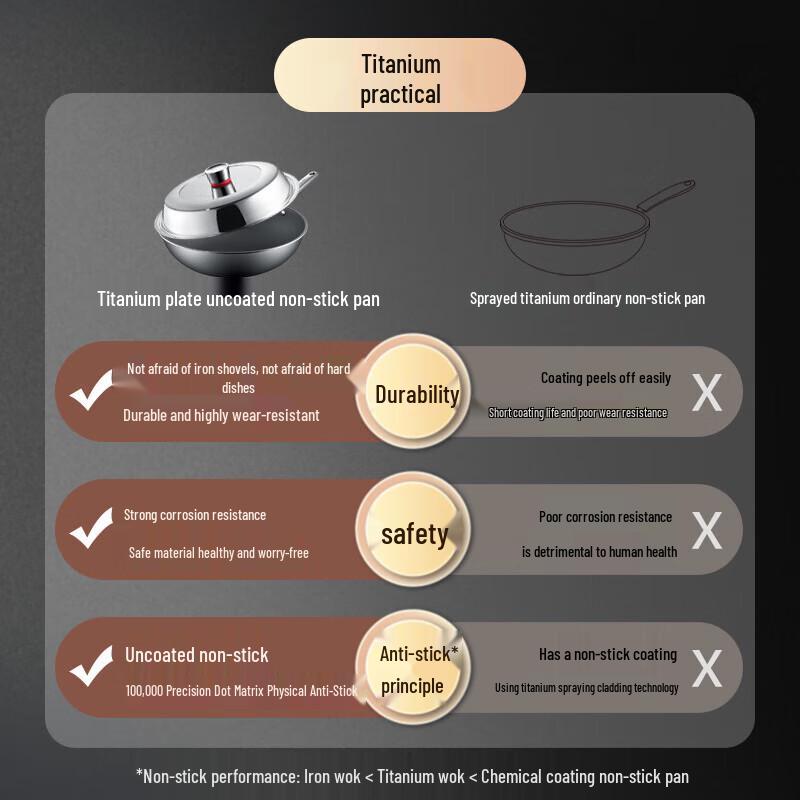 Titanium practical

Titanium plate uncoated non-stick pan

Sprayed titanium ordinary non-stick pan

Not afraid of iron shovels, not afraid of hard dishes

Durable and highly wear-resistant

Durability

Coating peels off easily

Short coating life and poor wear resistance

X

Strong corrosion resistance

Safe material healthy and worry-free

safety

Poor corrosion resistance

is detrimental to human health

X

Uncoated non-stick

100,000 Precision Dot Matrix Physical Anti-Stick

Anti-stick* principle

Has a non-stick coating

Using titanium spraying cladding technology

X

*Non-stick performance: Iron wok < Titanium wok < Chemical coating non-stick pan