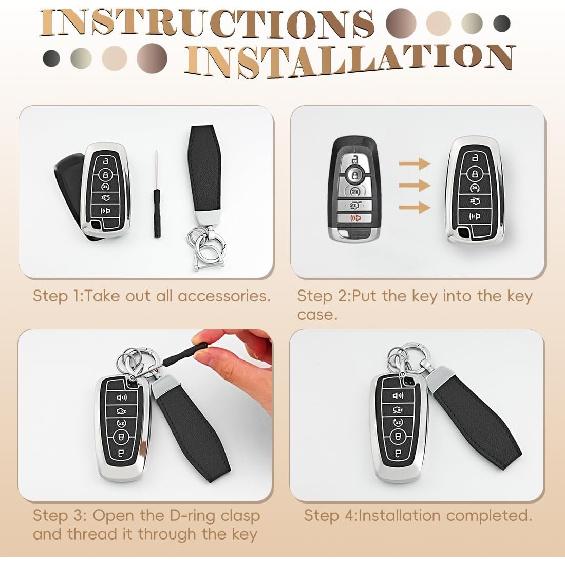 INSTRUCTIONS
INSTALLATION

Step 1:Take out all accessories.

Step 2:Put the key into the key case.

Step 3: Open the D-ring clasp and thread it through the key

Step 4:Installation completed.