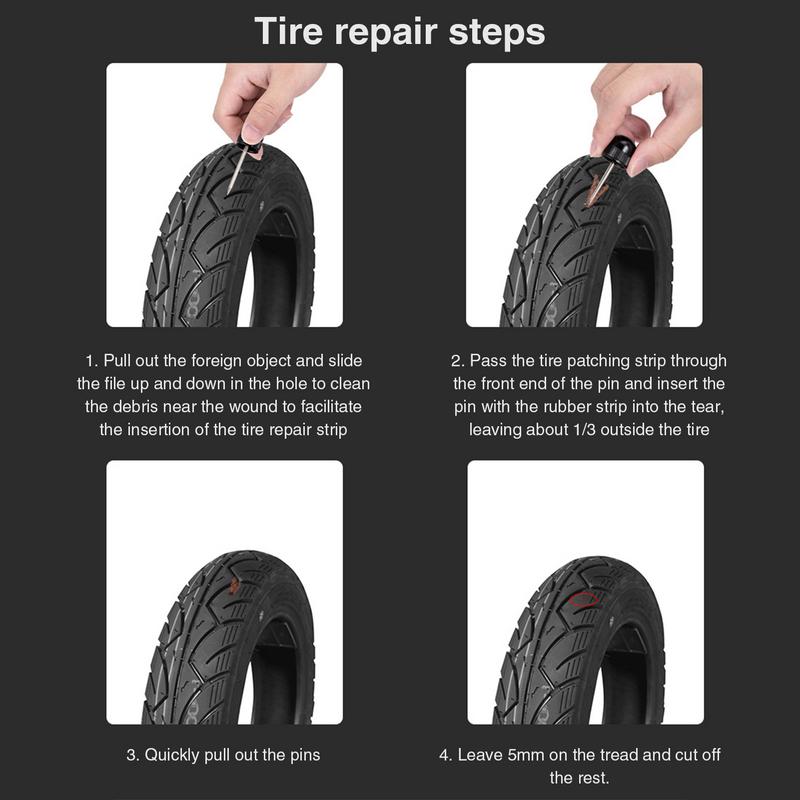 Tire repair steps

1. Pull out the foreign object and slide the file up and down in the hole to clean the debris near the wound to facilitate the insertion of the tire repair strip

2. Pass the tire patching strip through the front end of the pin and insert the pin with the rubber strip into the tear, leaving about 1/3 outside the tire

3. Quickly pull out the pins

4. Leave 5mm on the tread and cut off the rest.